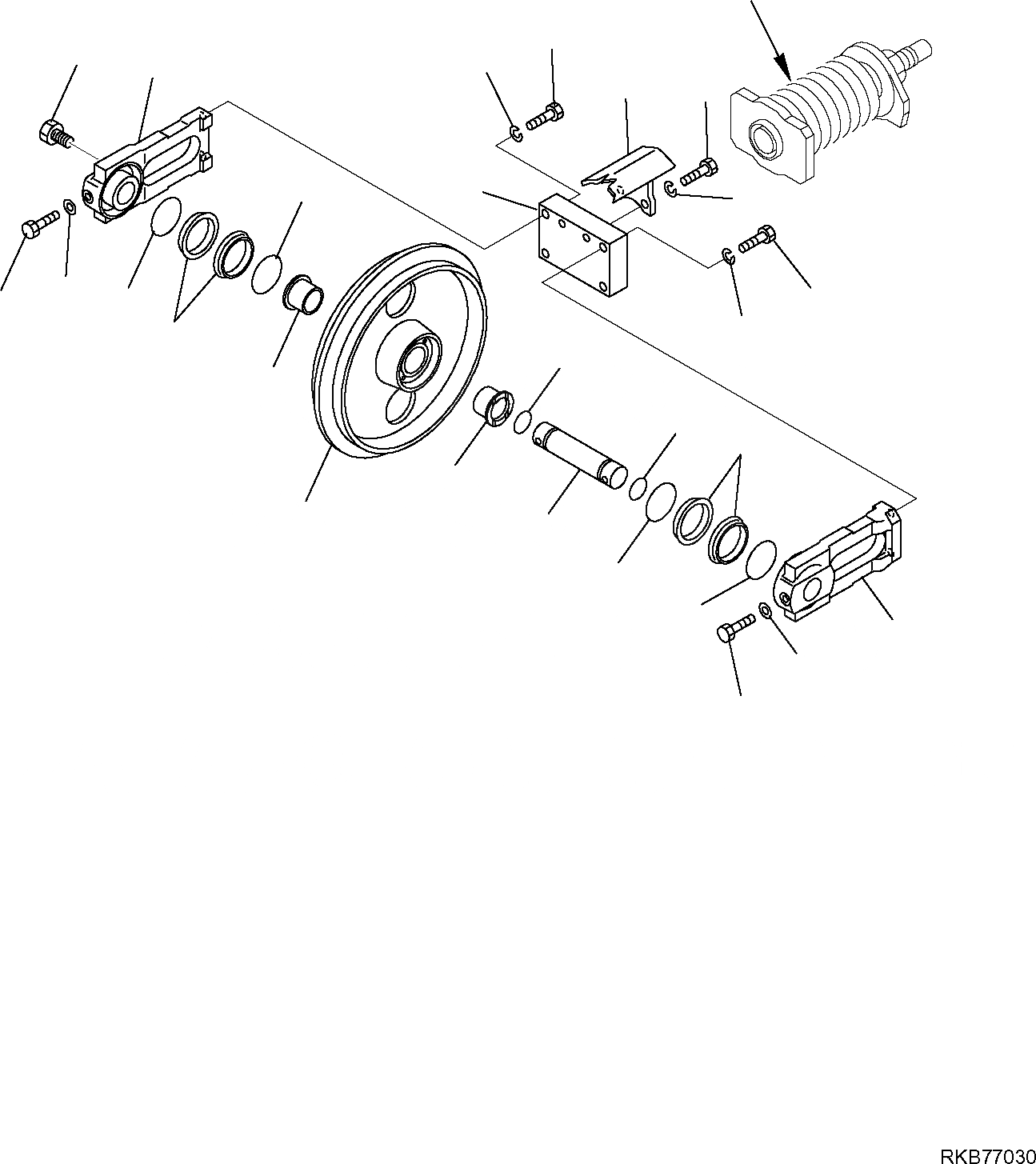 RKB77030