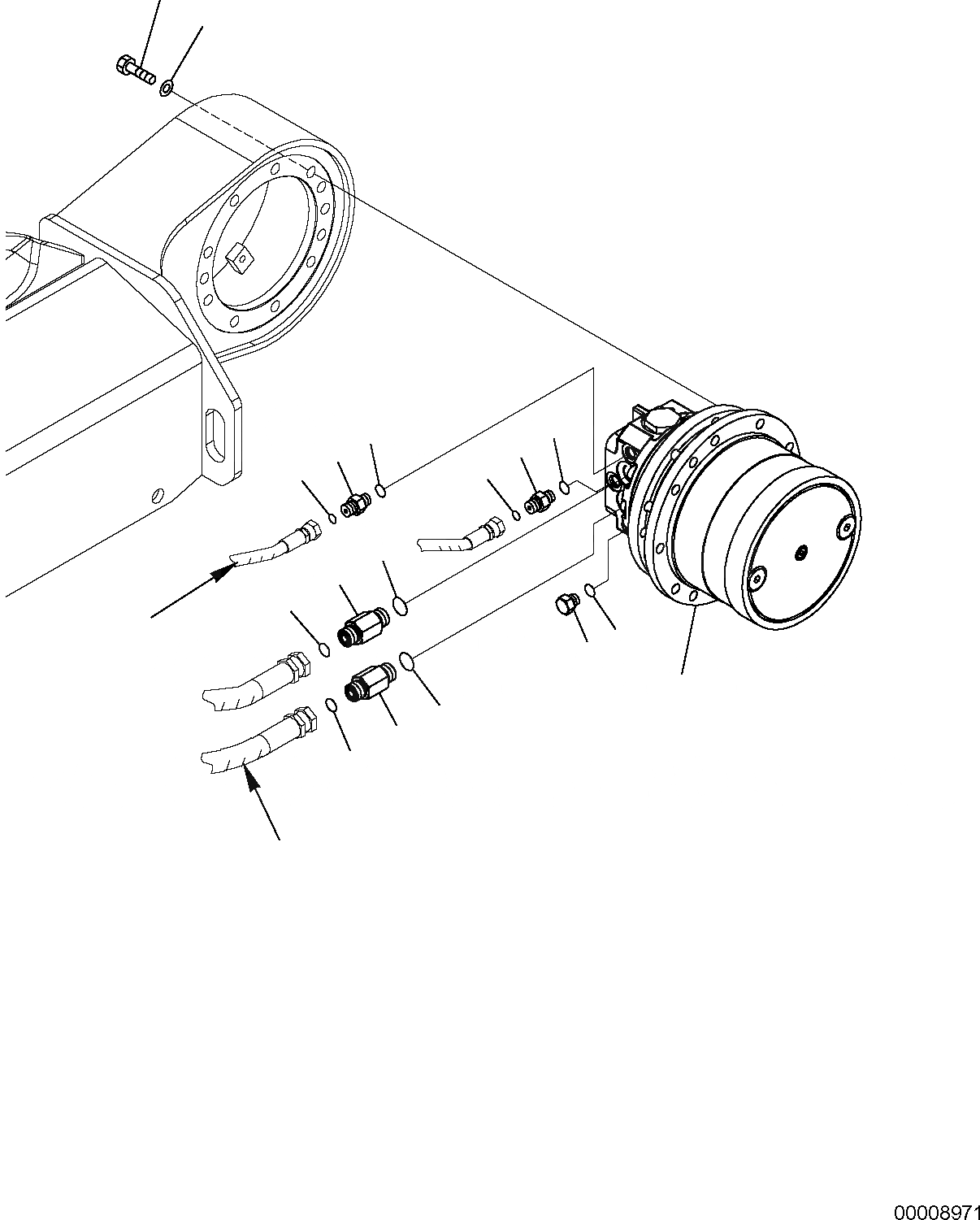 00008971