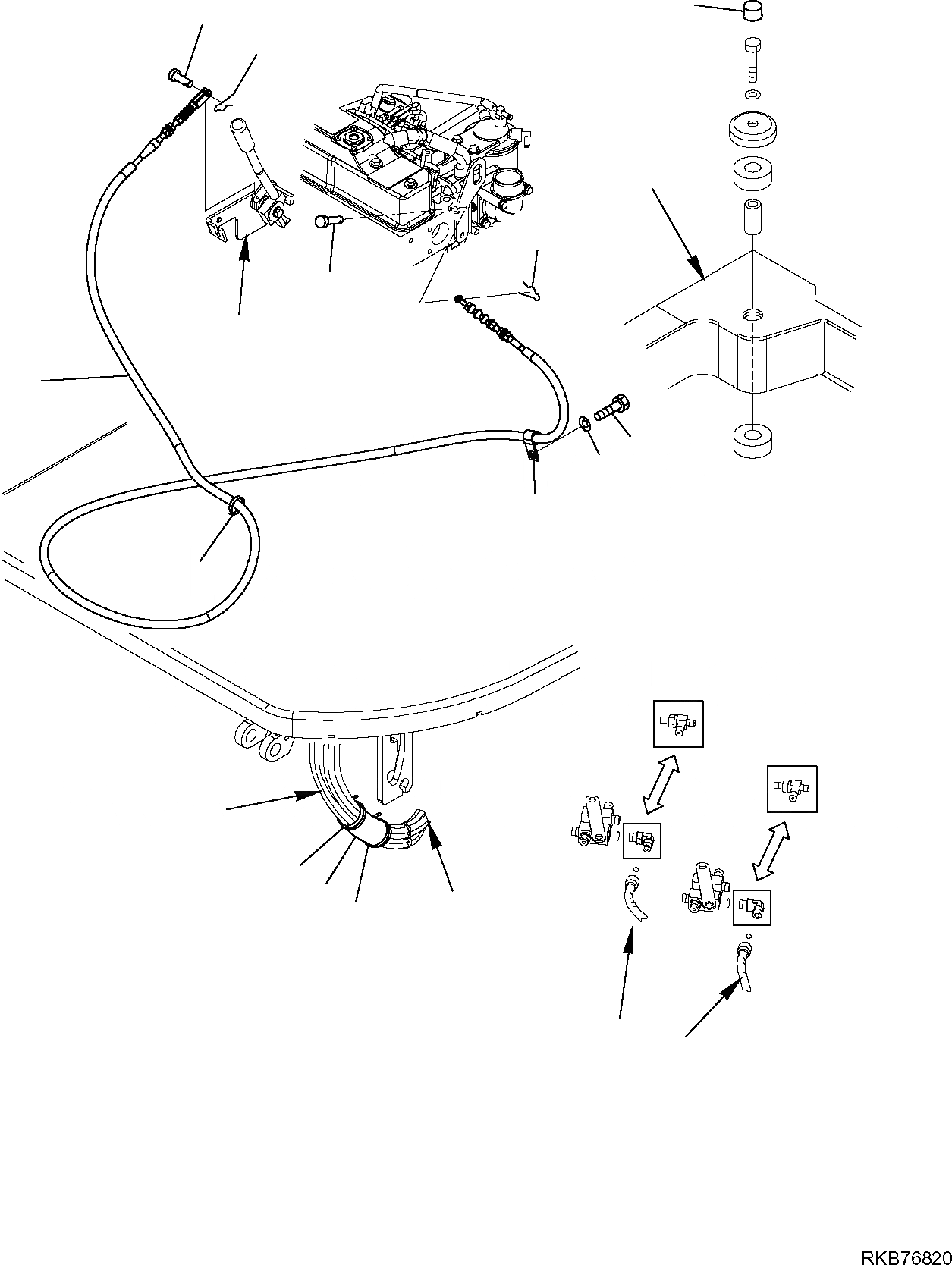 RKB76820