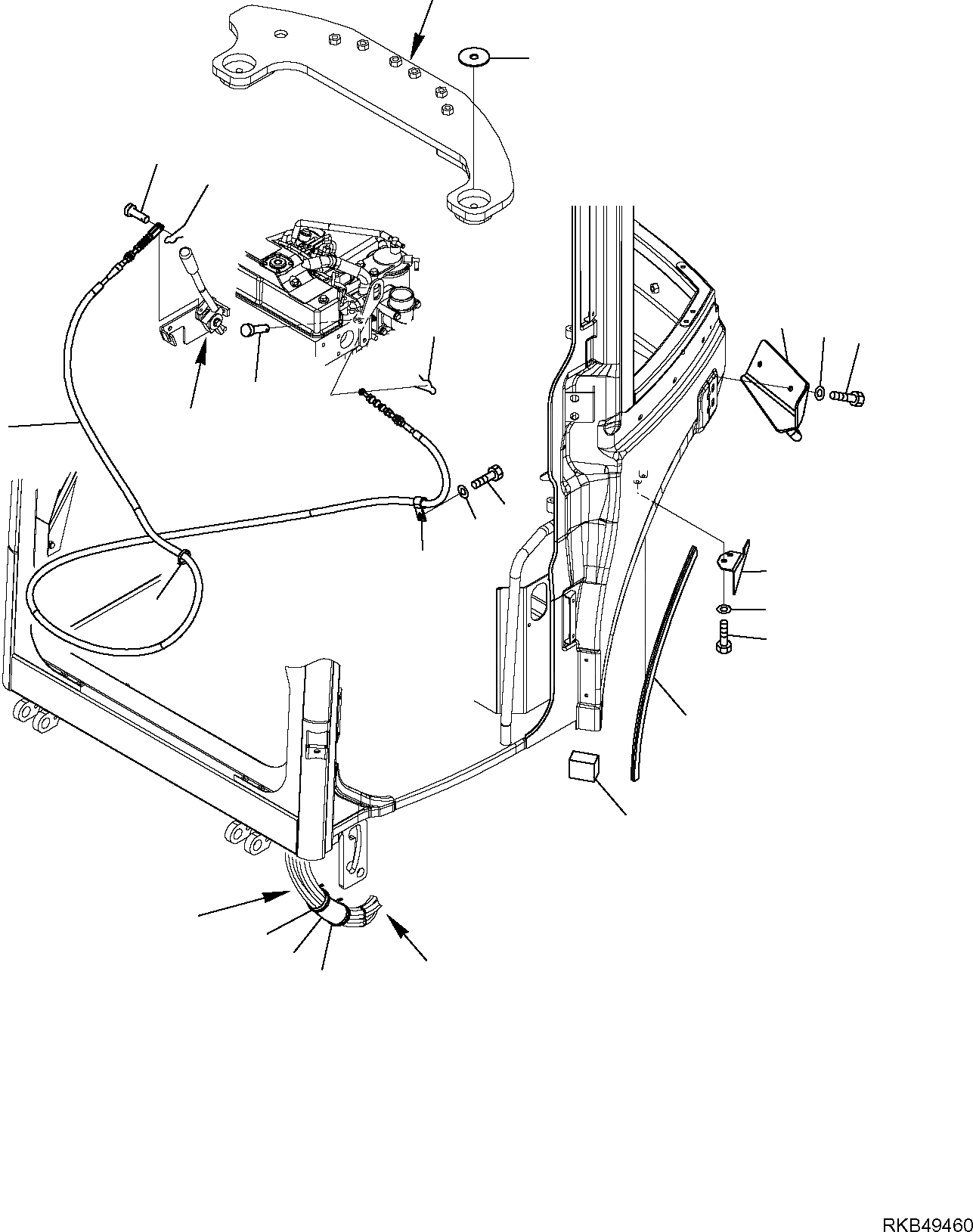 RKB49460