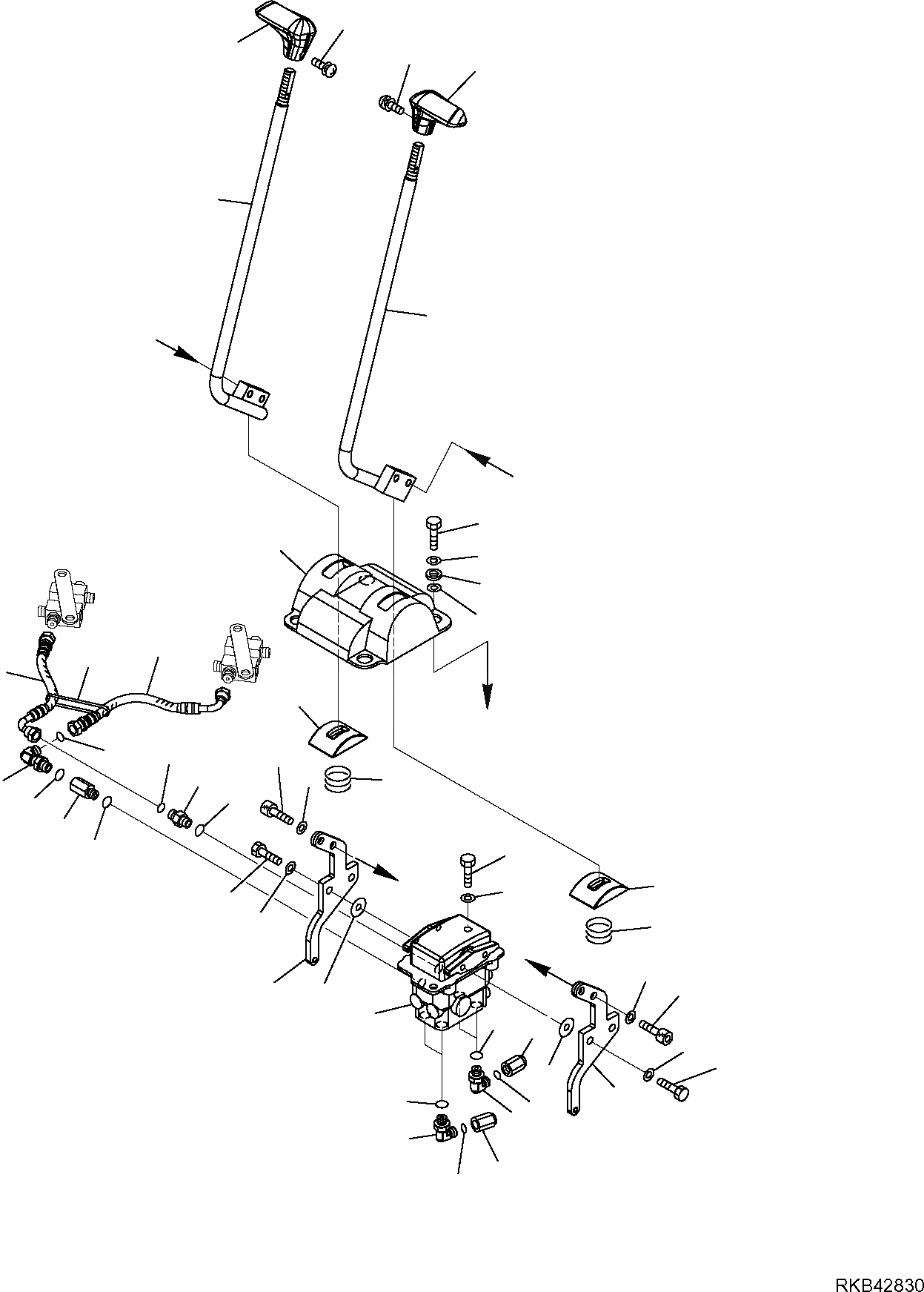 RKB42830