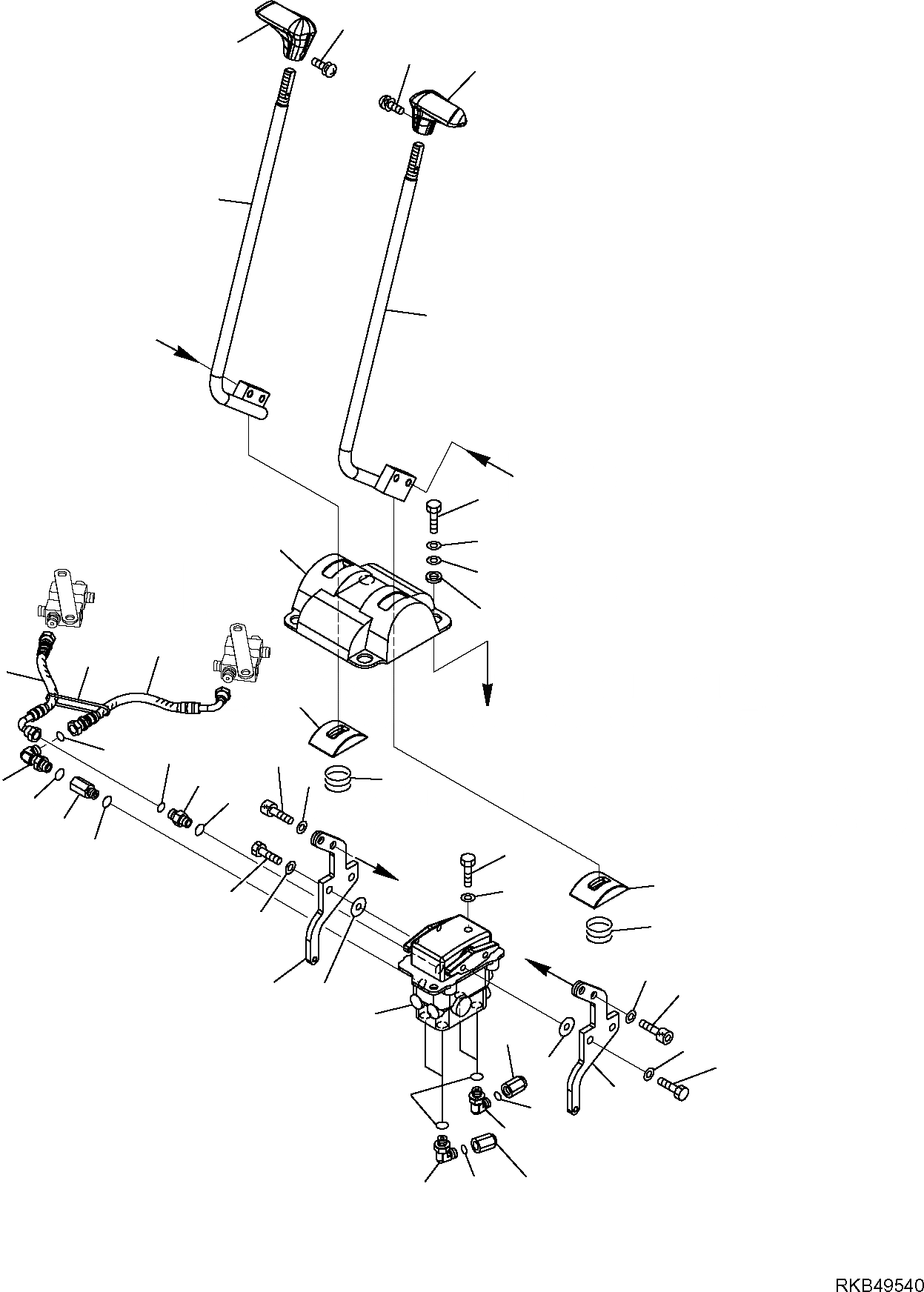 RKB49540