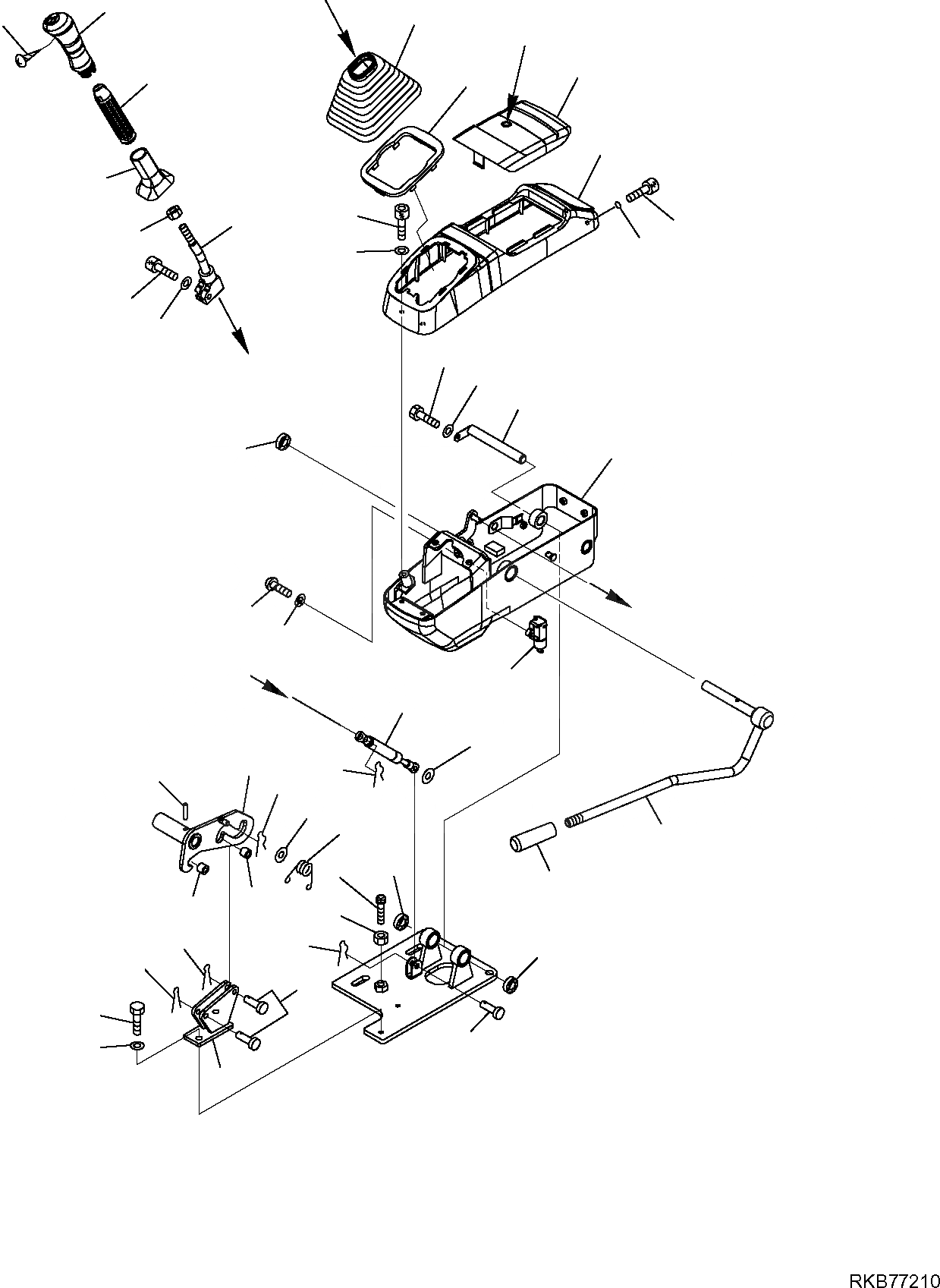 RKB77210