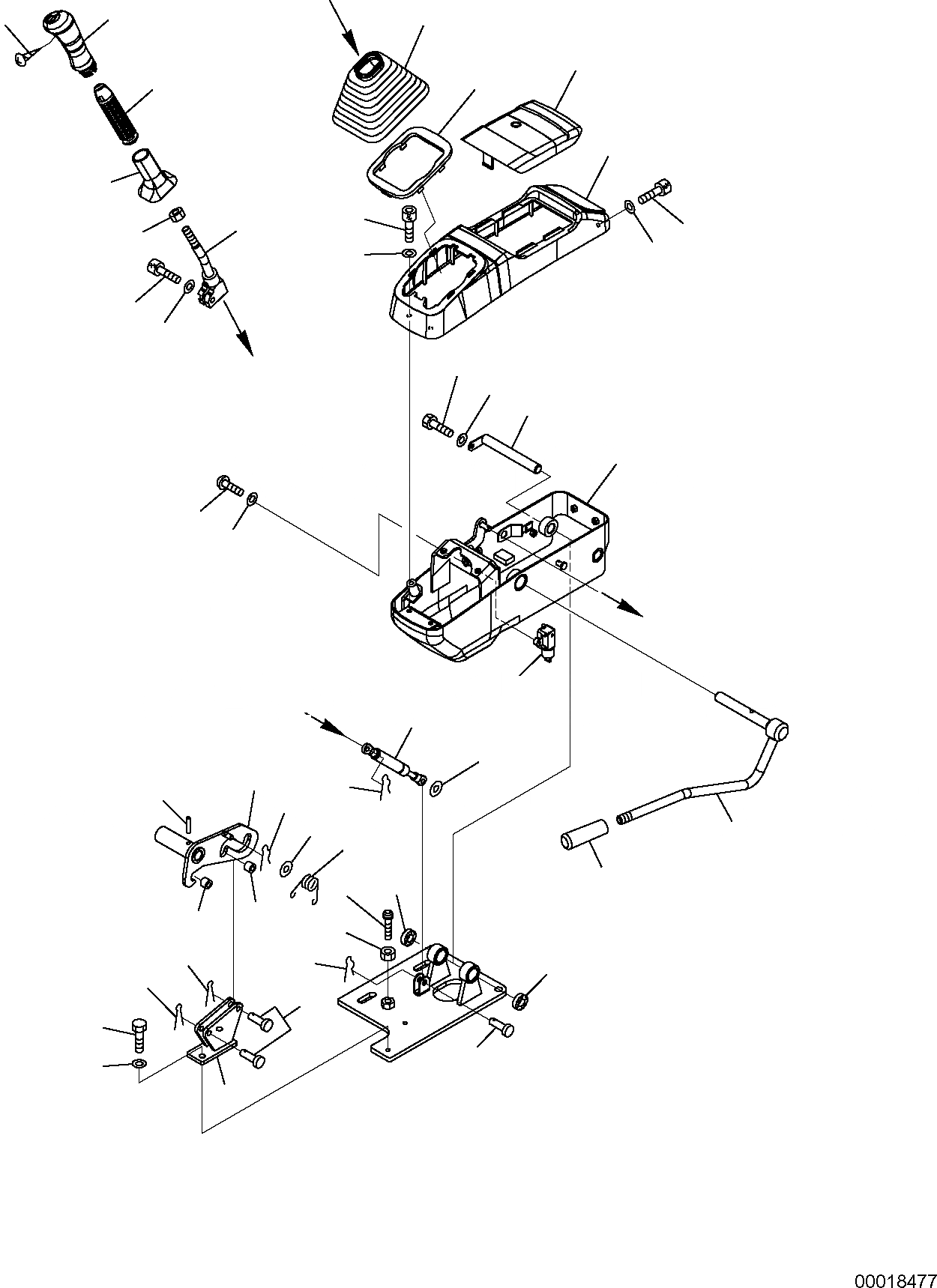 00018477