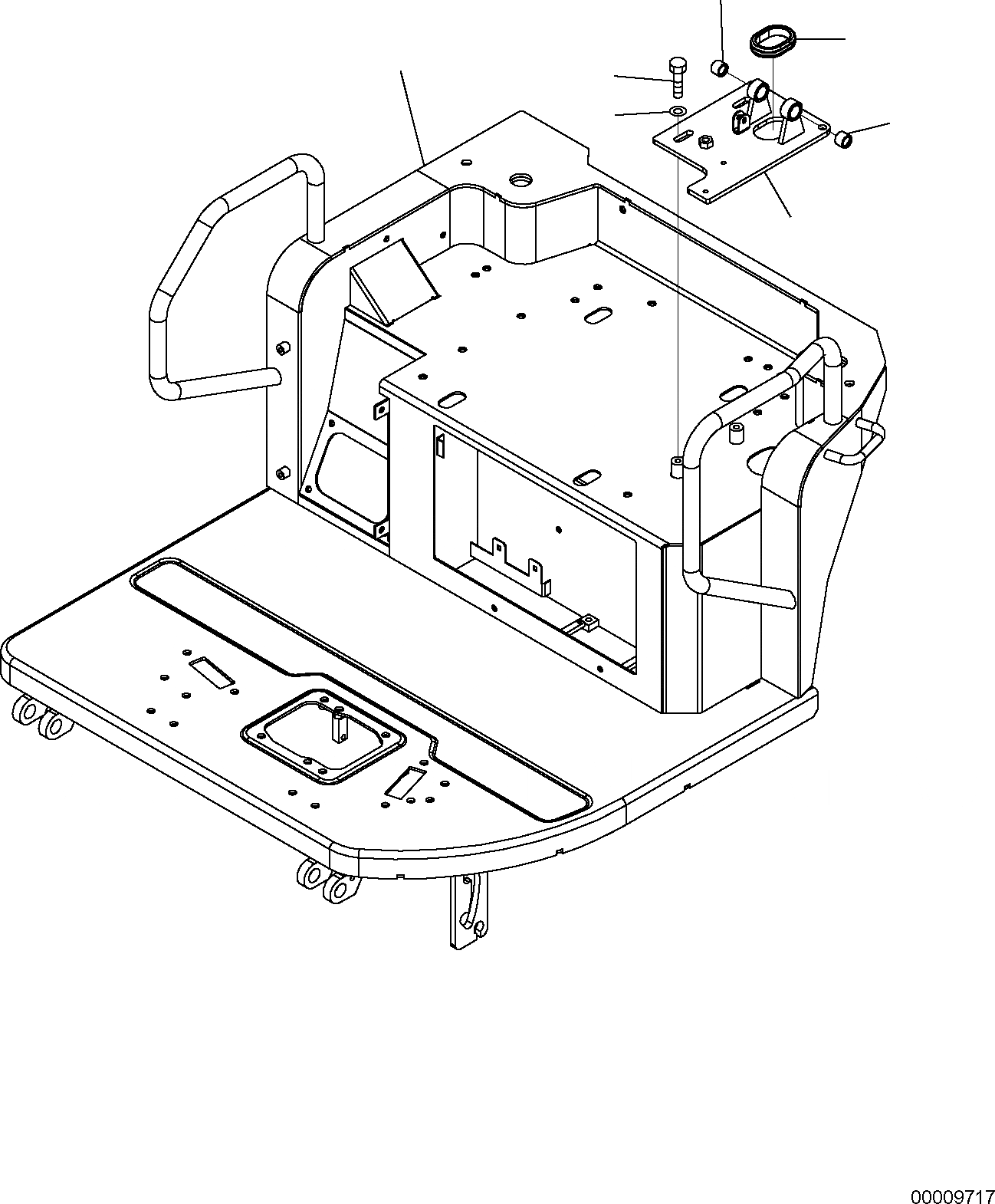 00009717