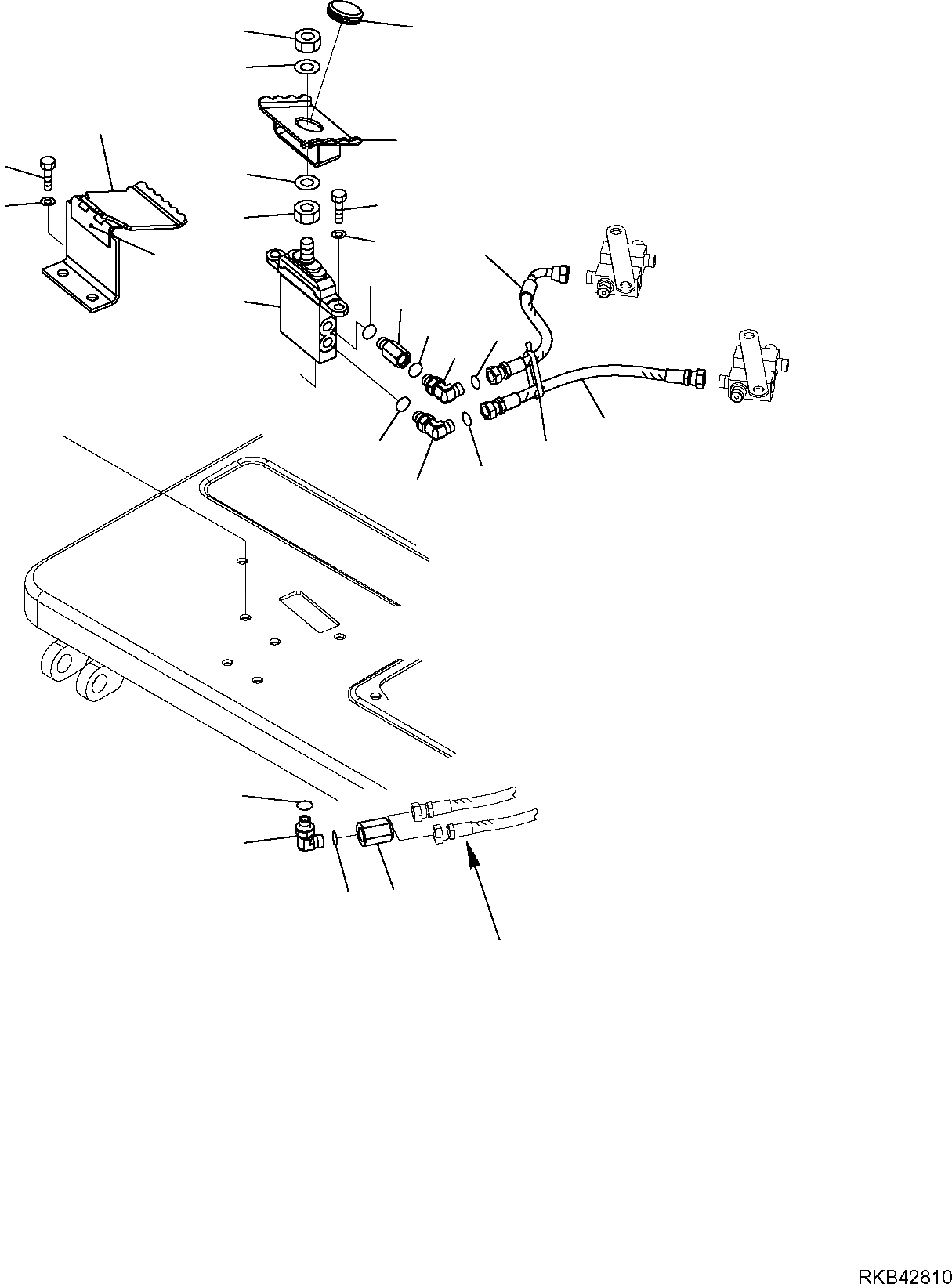 RKB42810