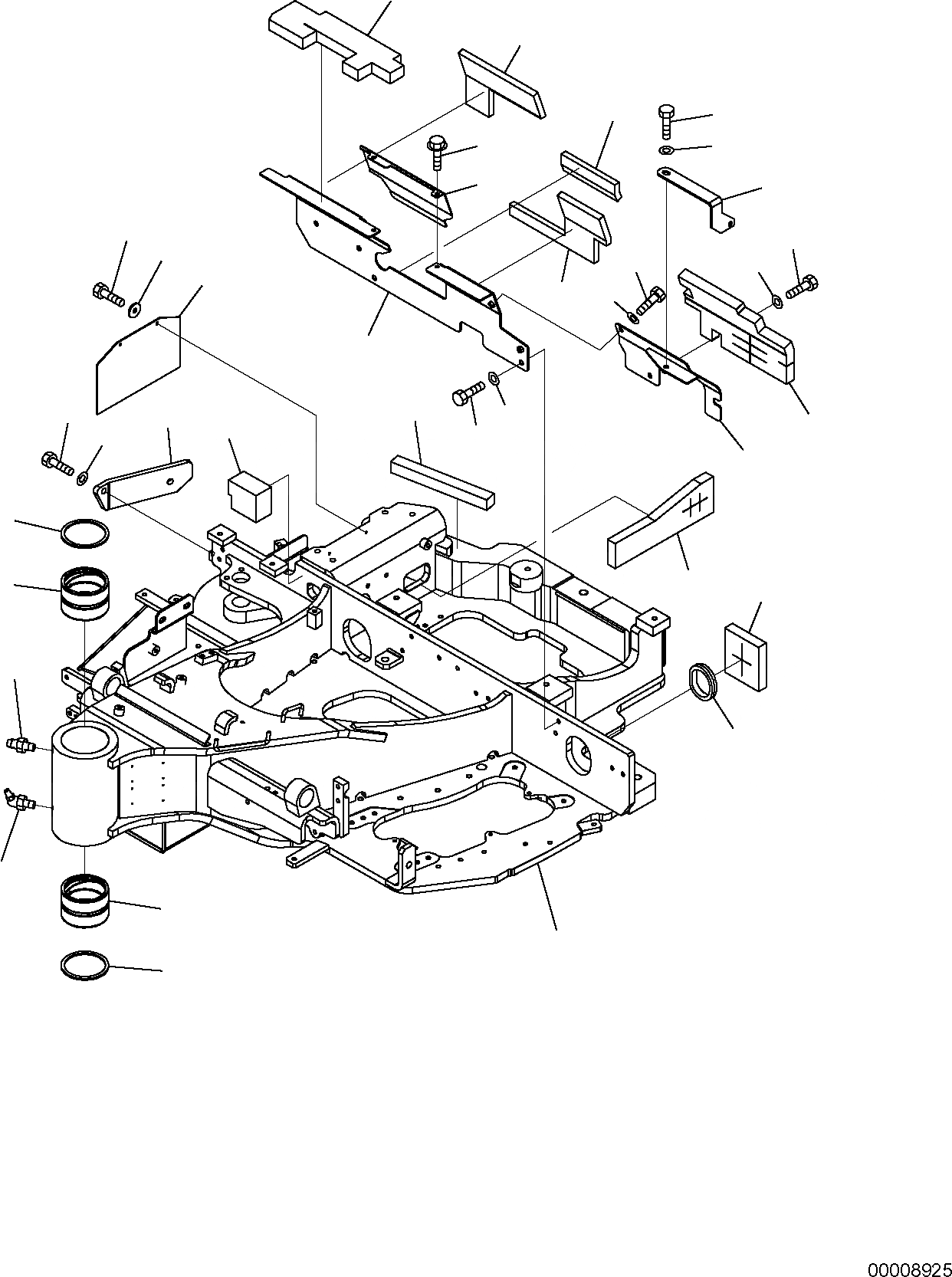 00008925