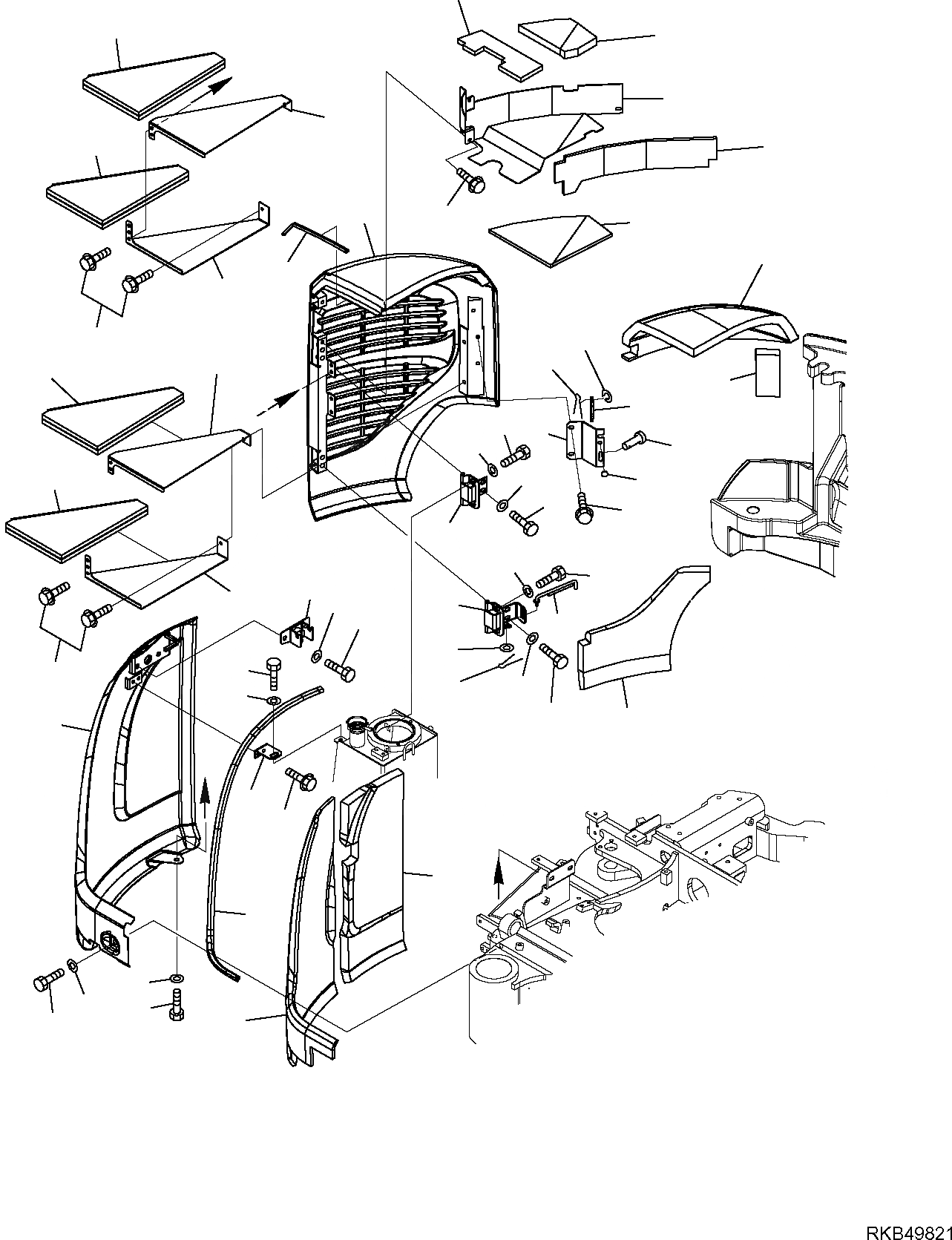 RKB49821