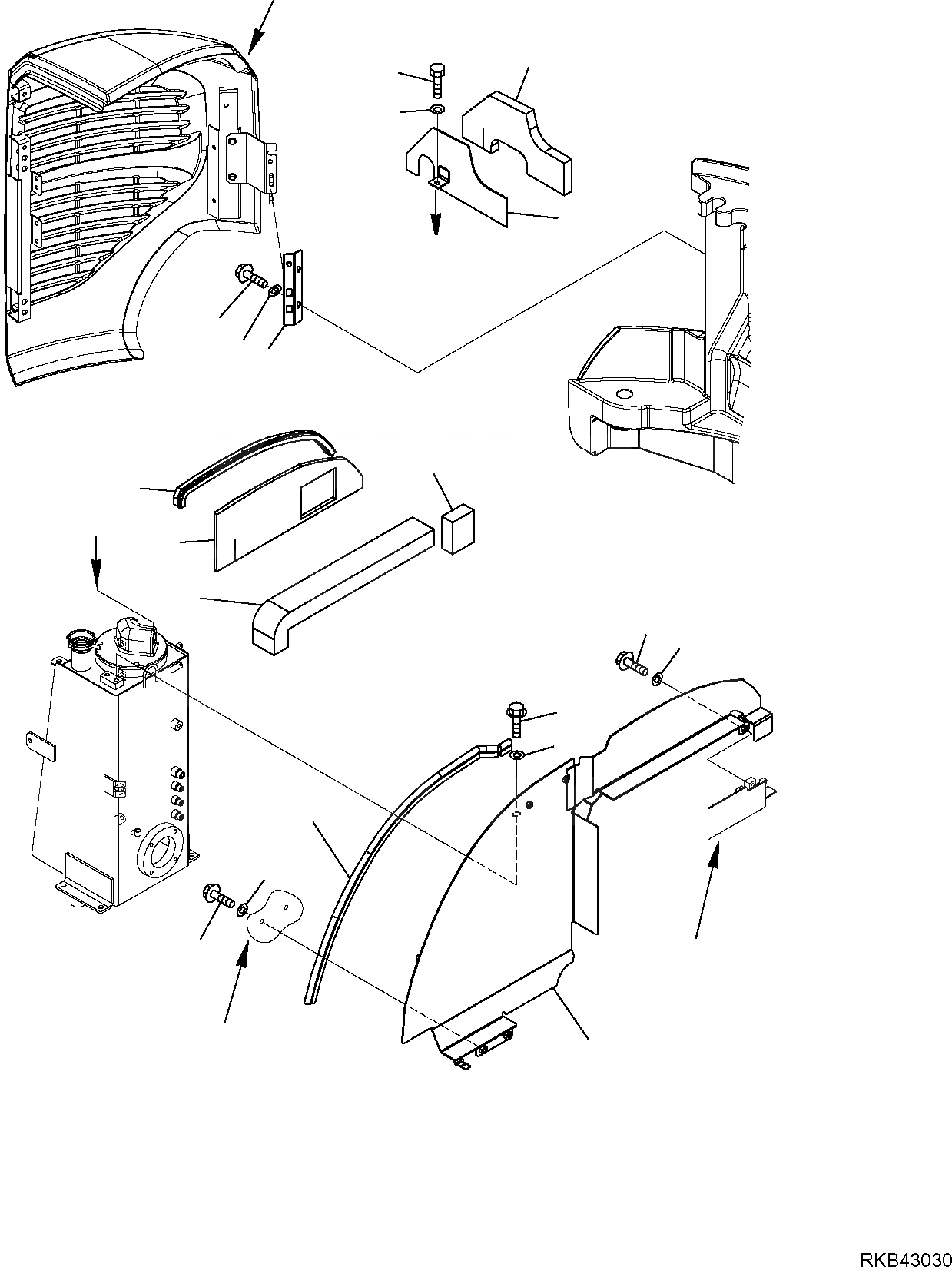 RKB43030