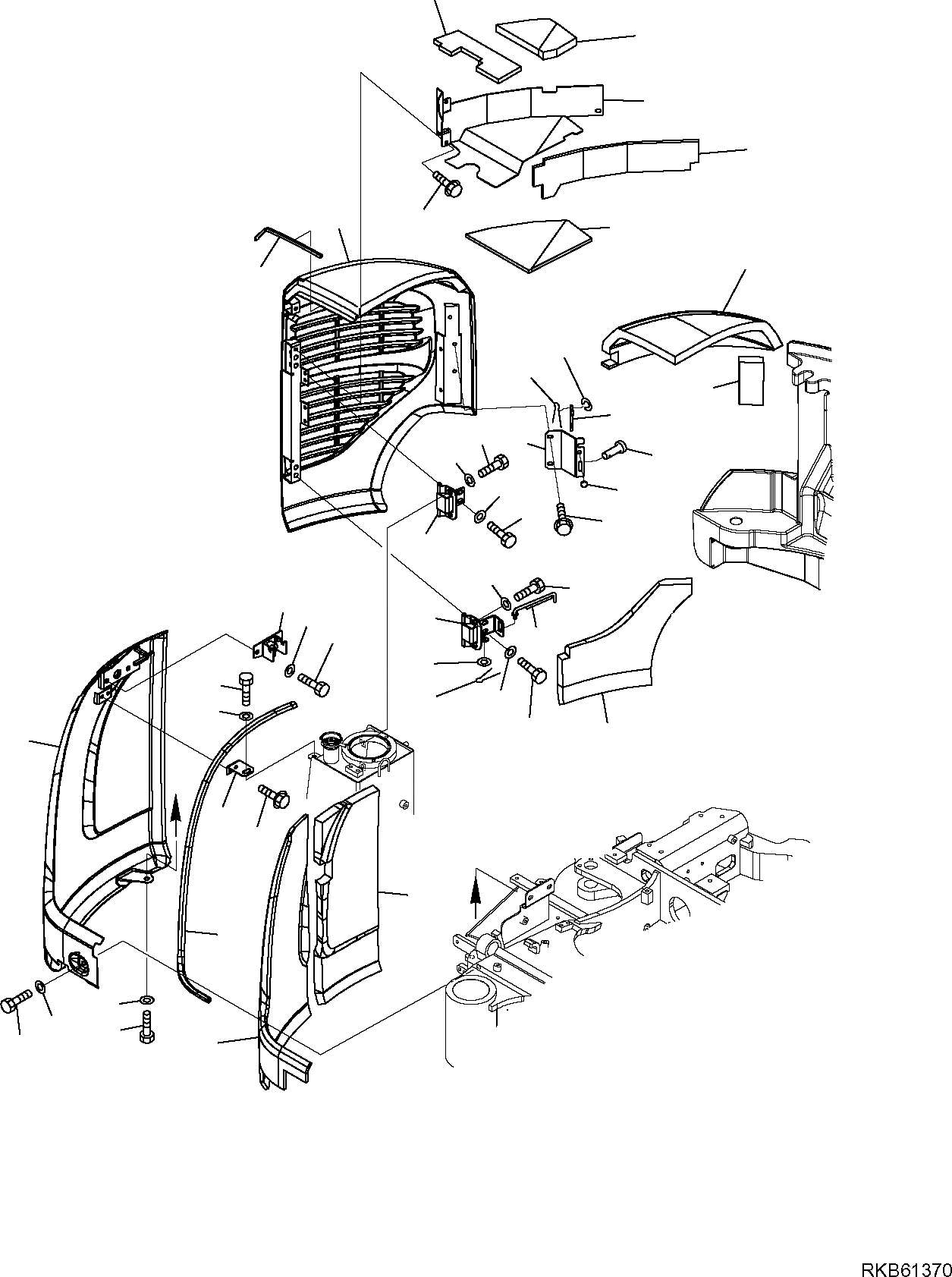 RKB61370