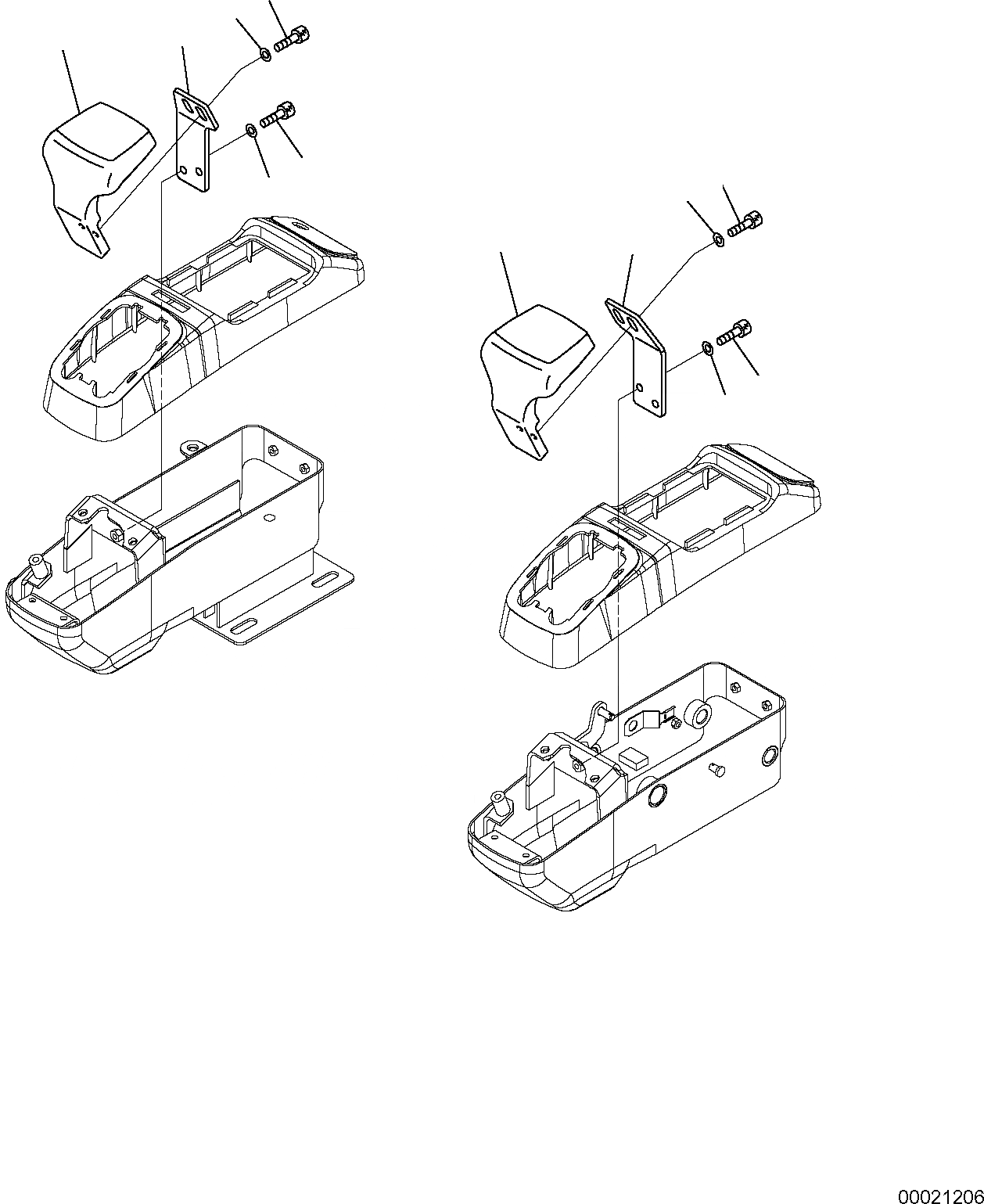 00021206