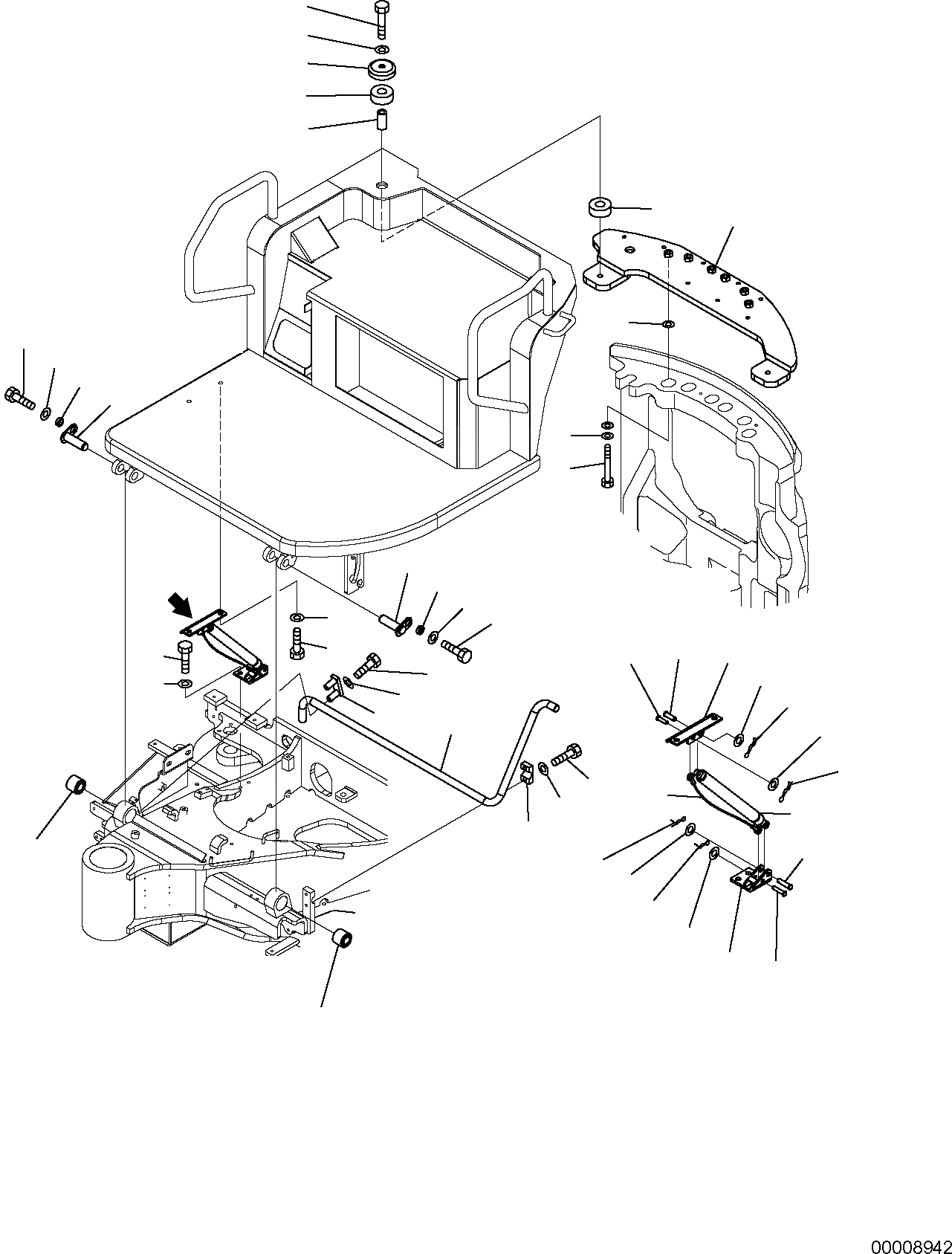 00008942