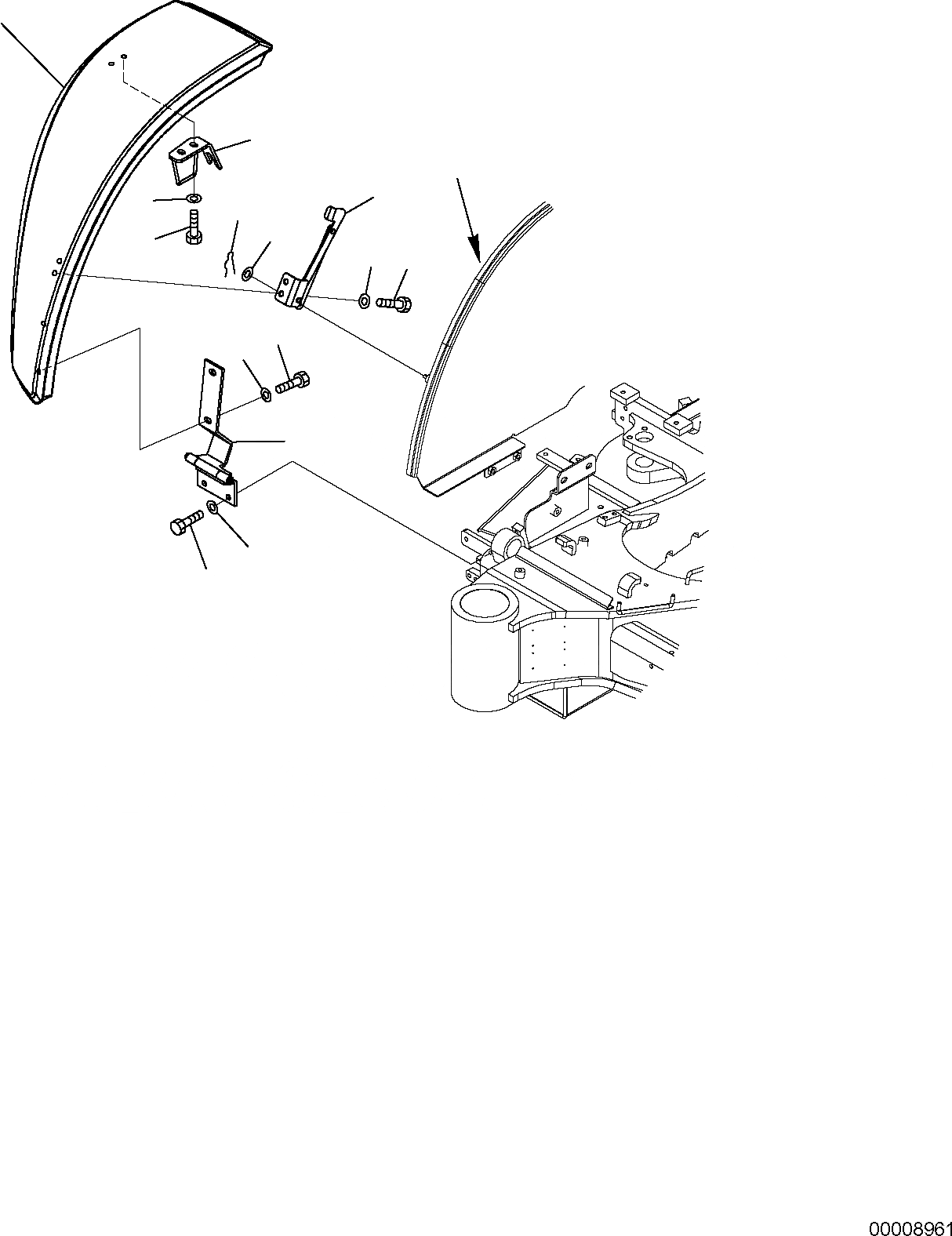 00008961