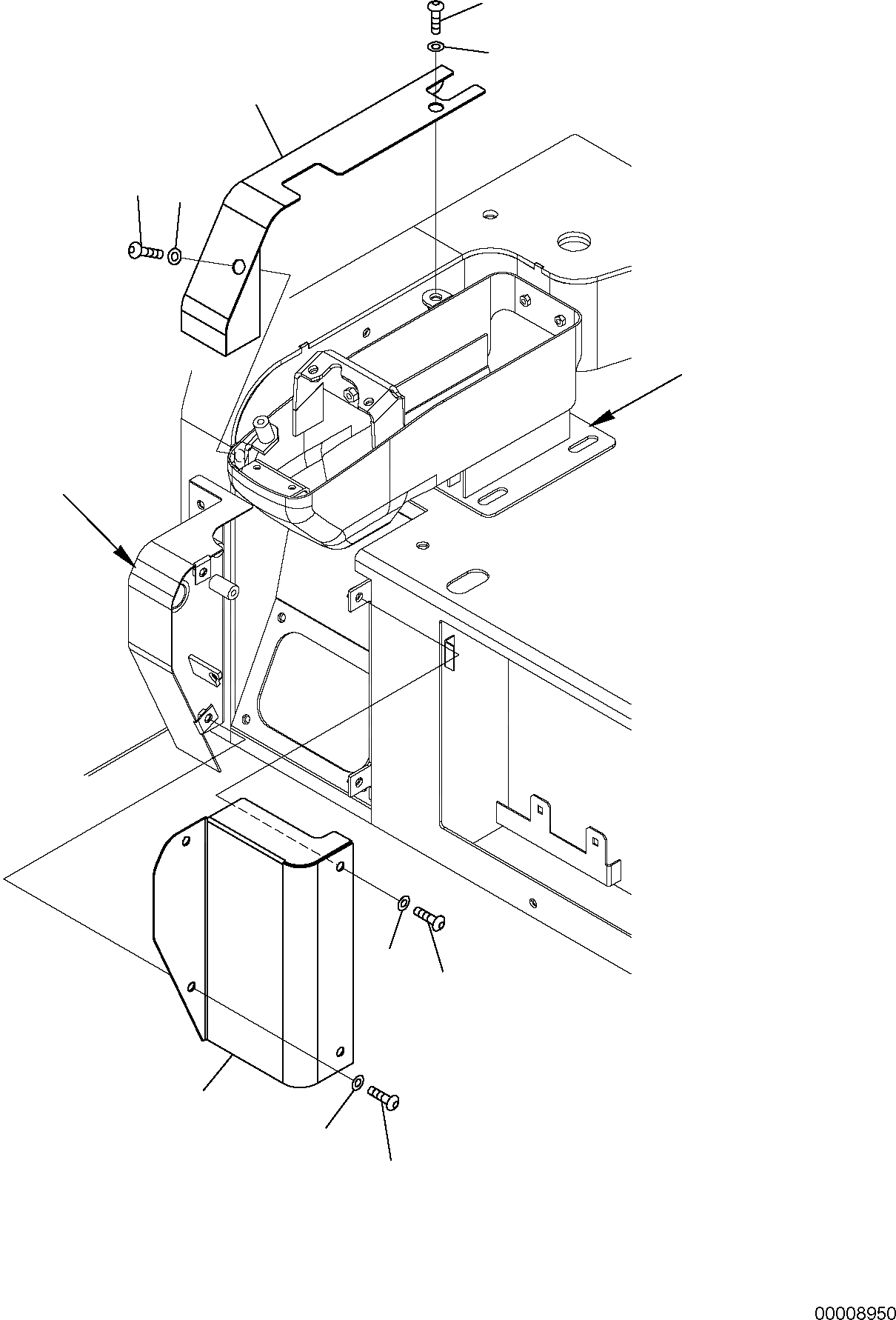 00008950