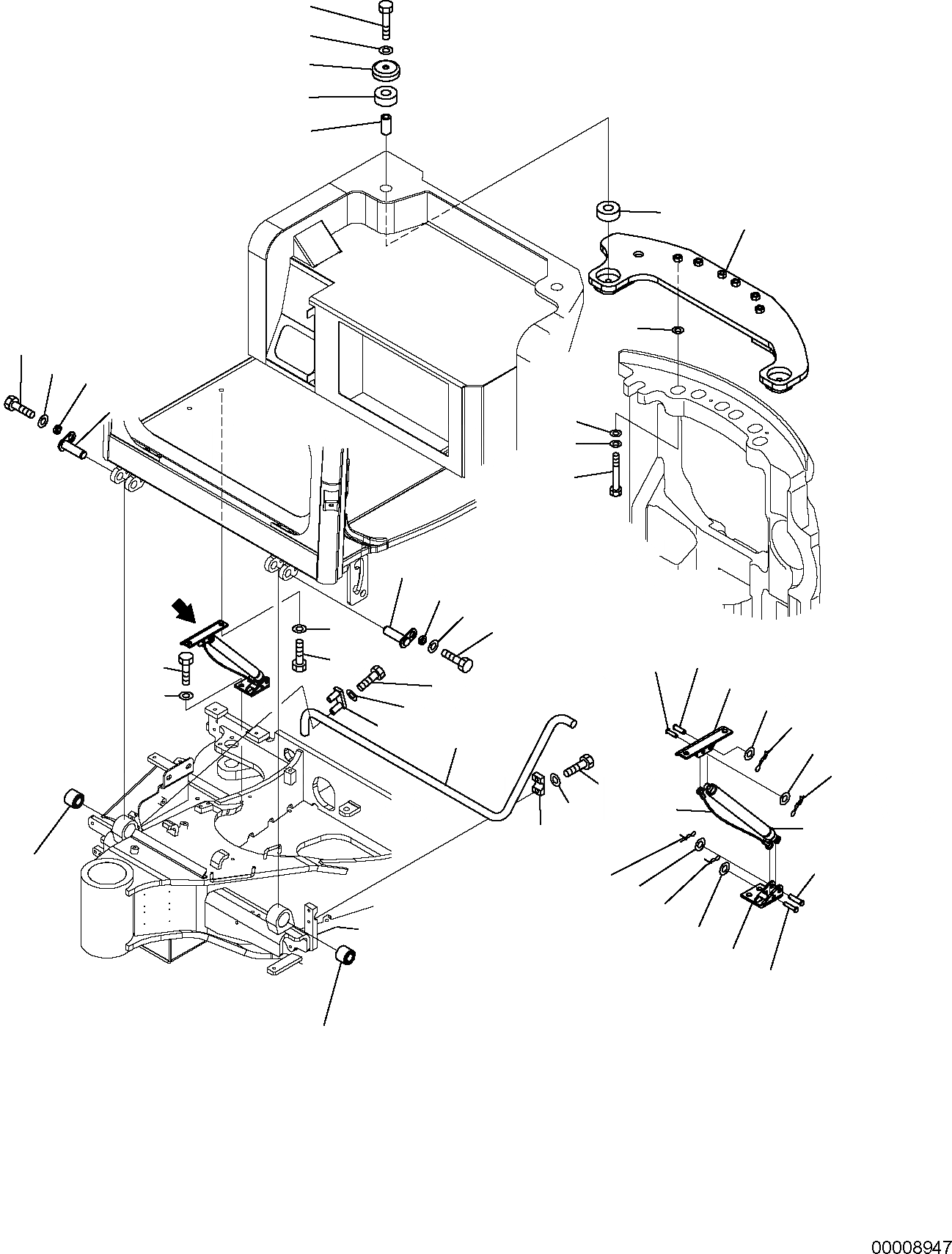 00008947