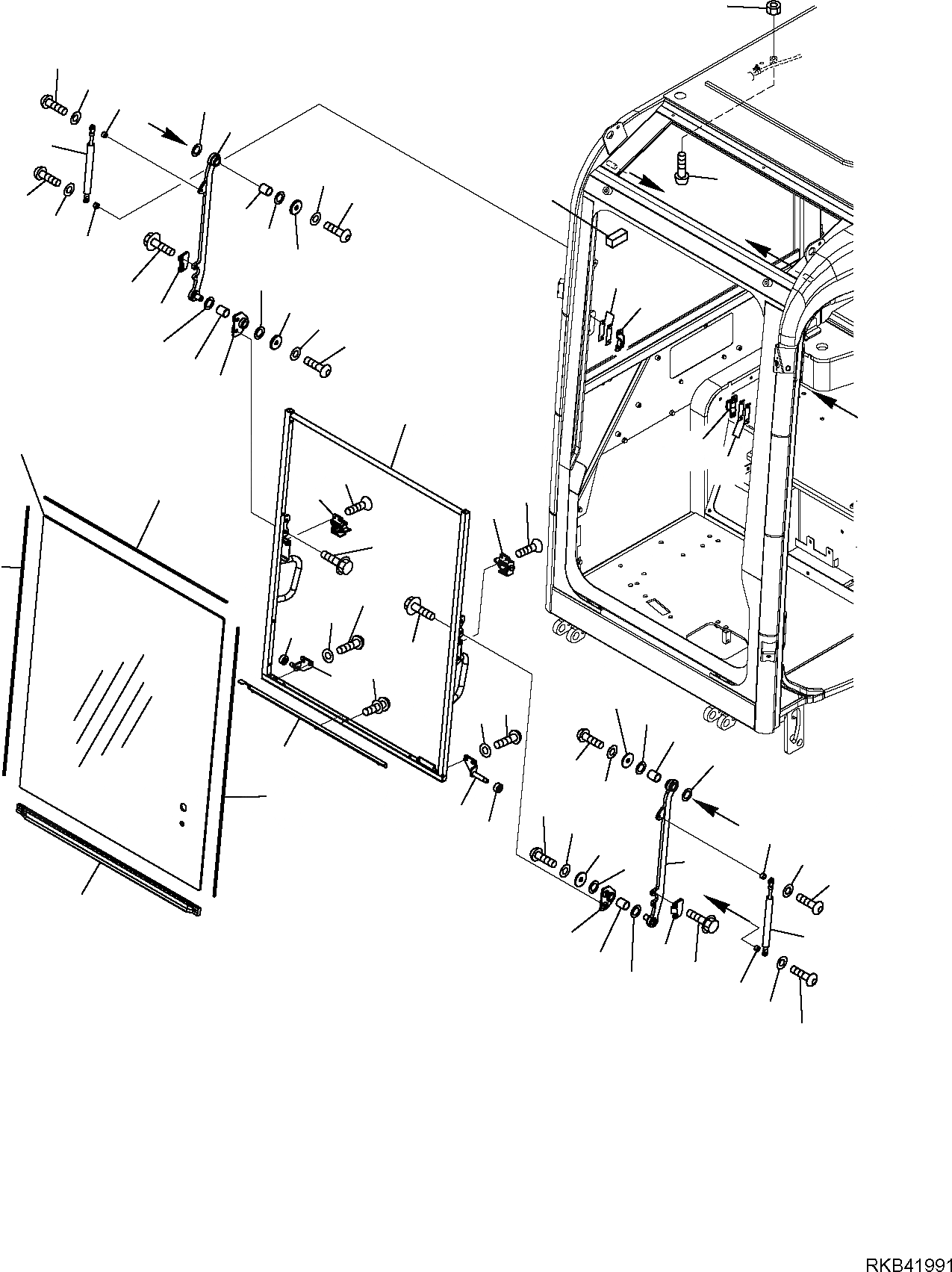 RKB41991