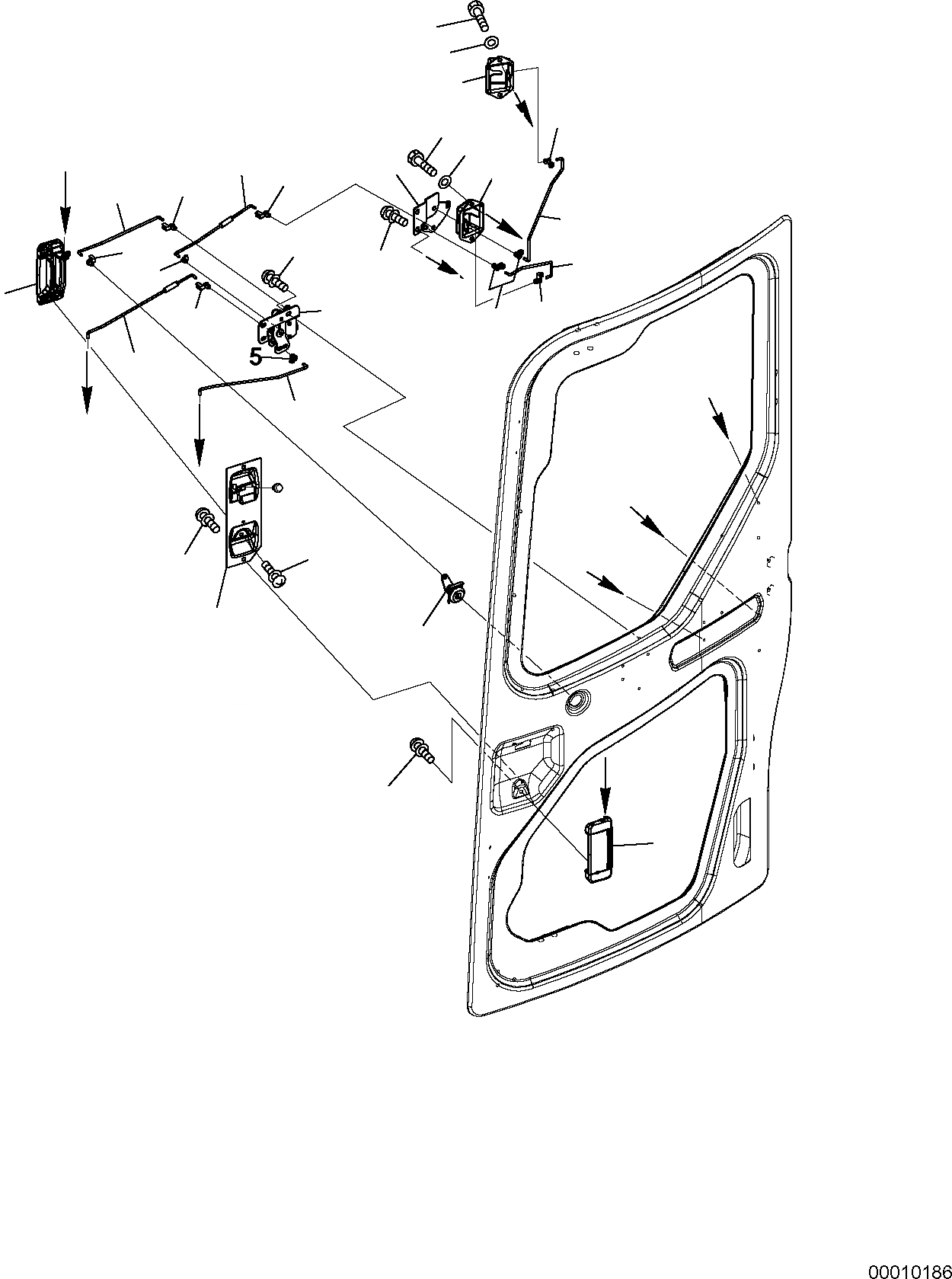 5

00010186