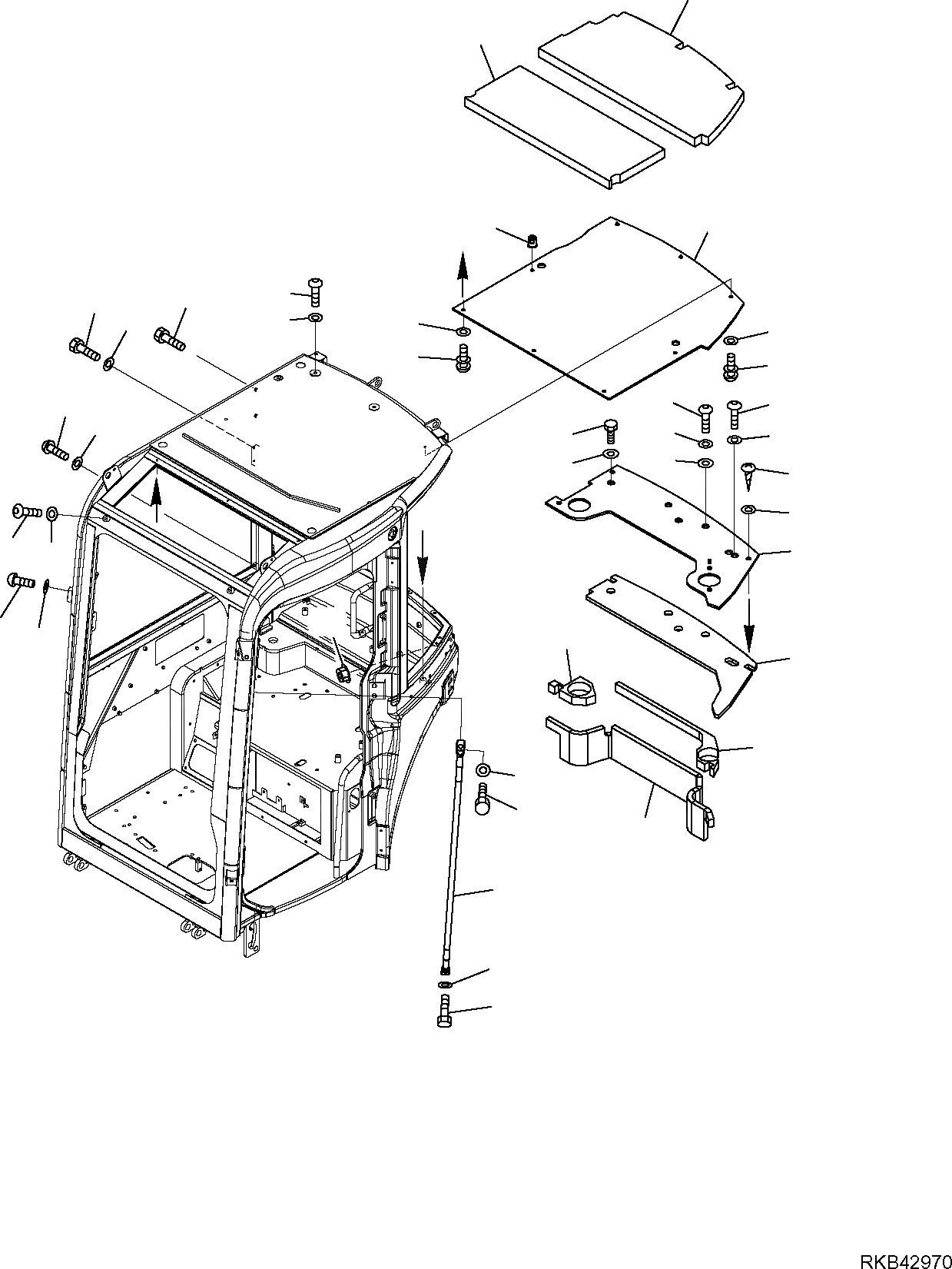 RKB42970