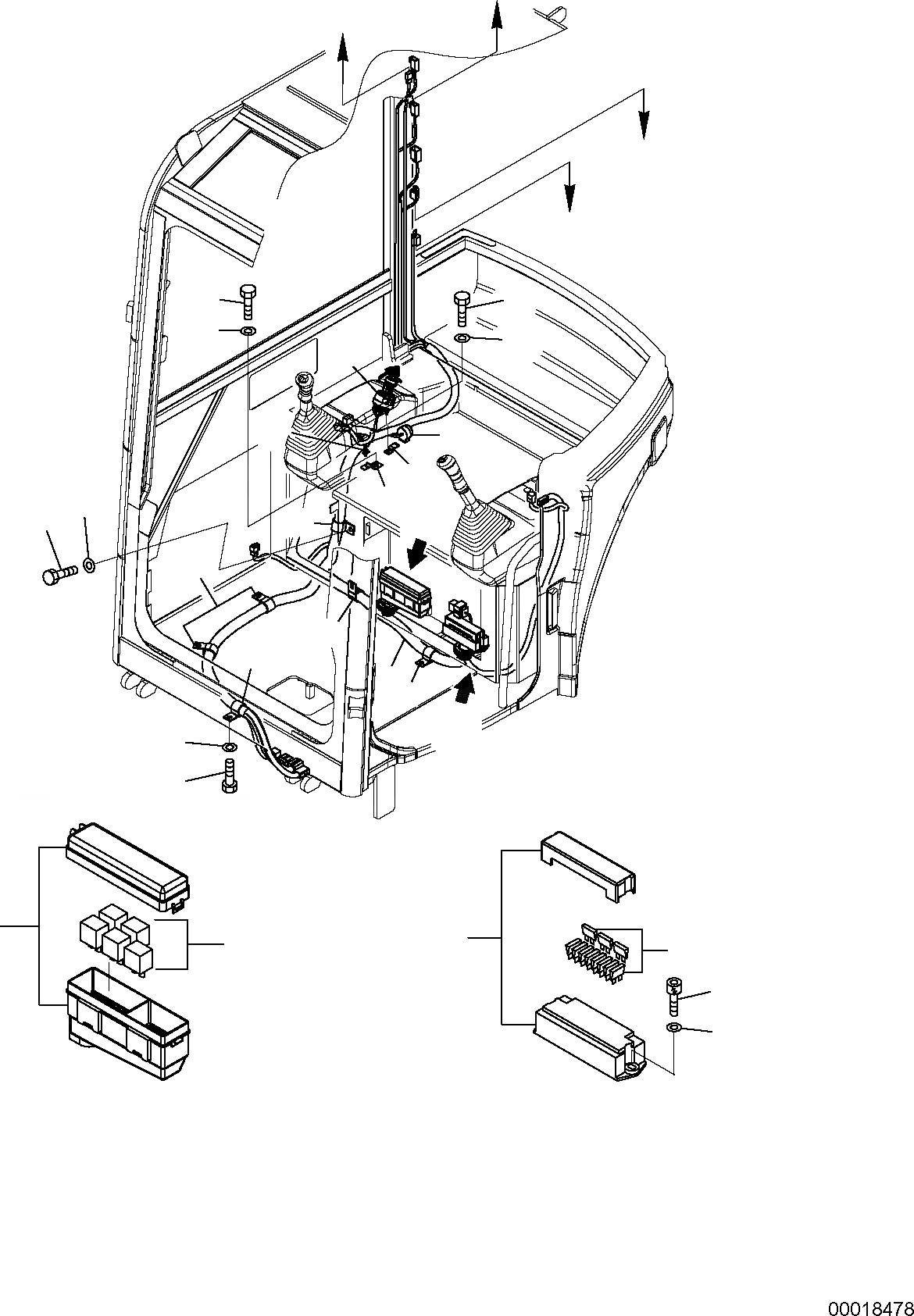 00018478