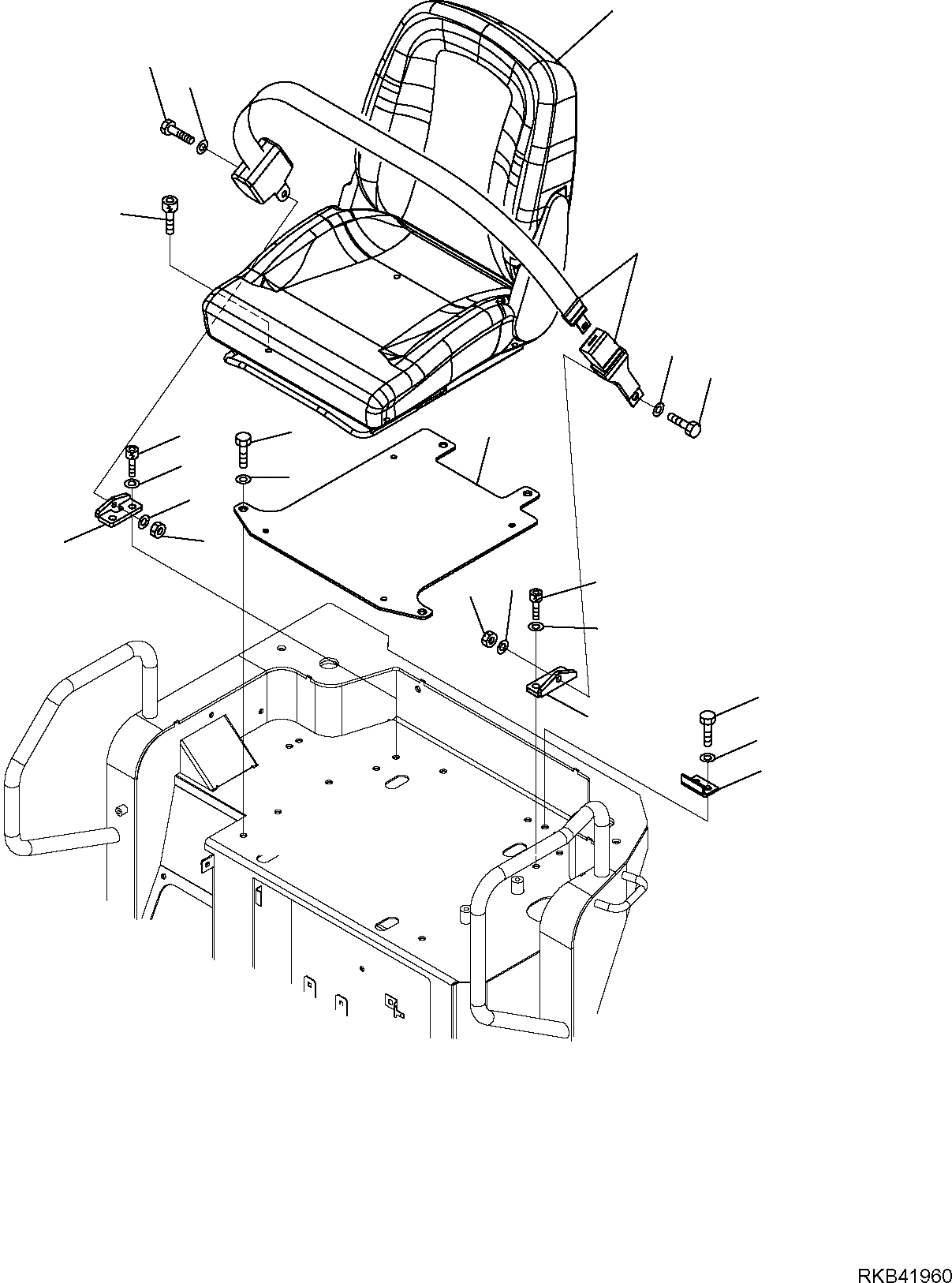 RKB41960