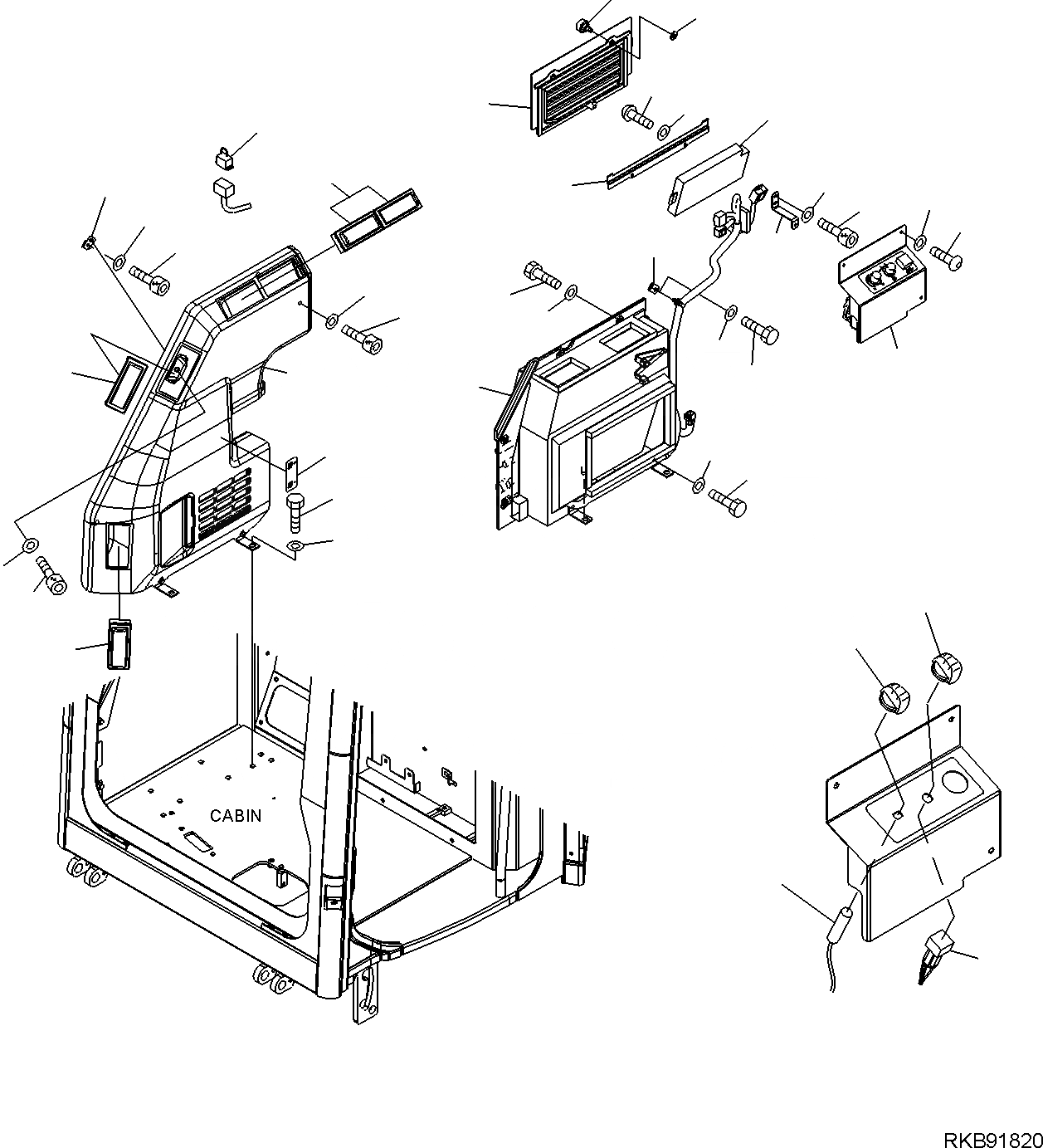 CABIN

RKB91820