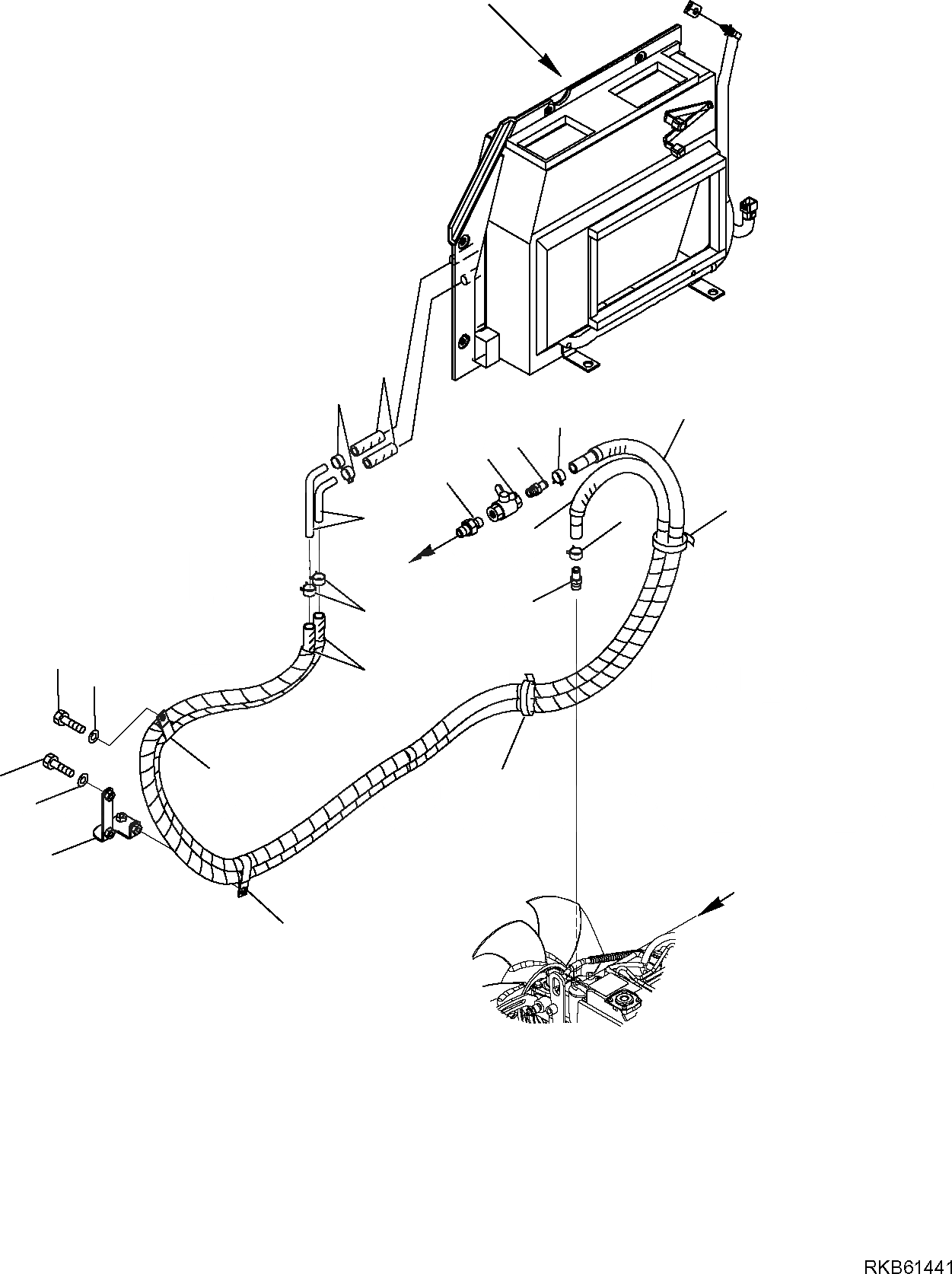 RKB61441