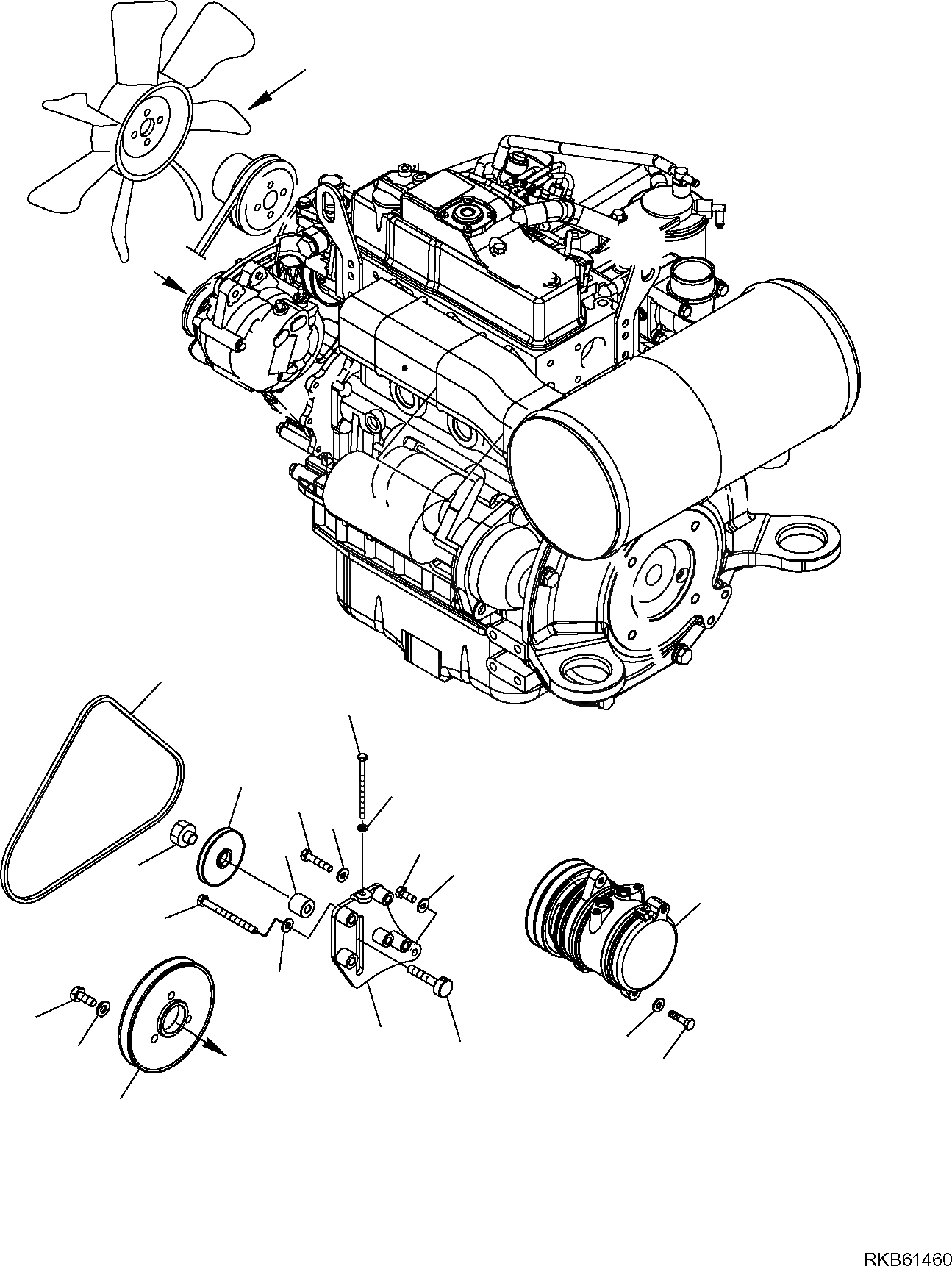 RKB61460