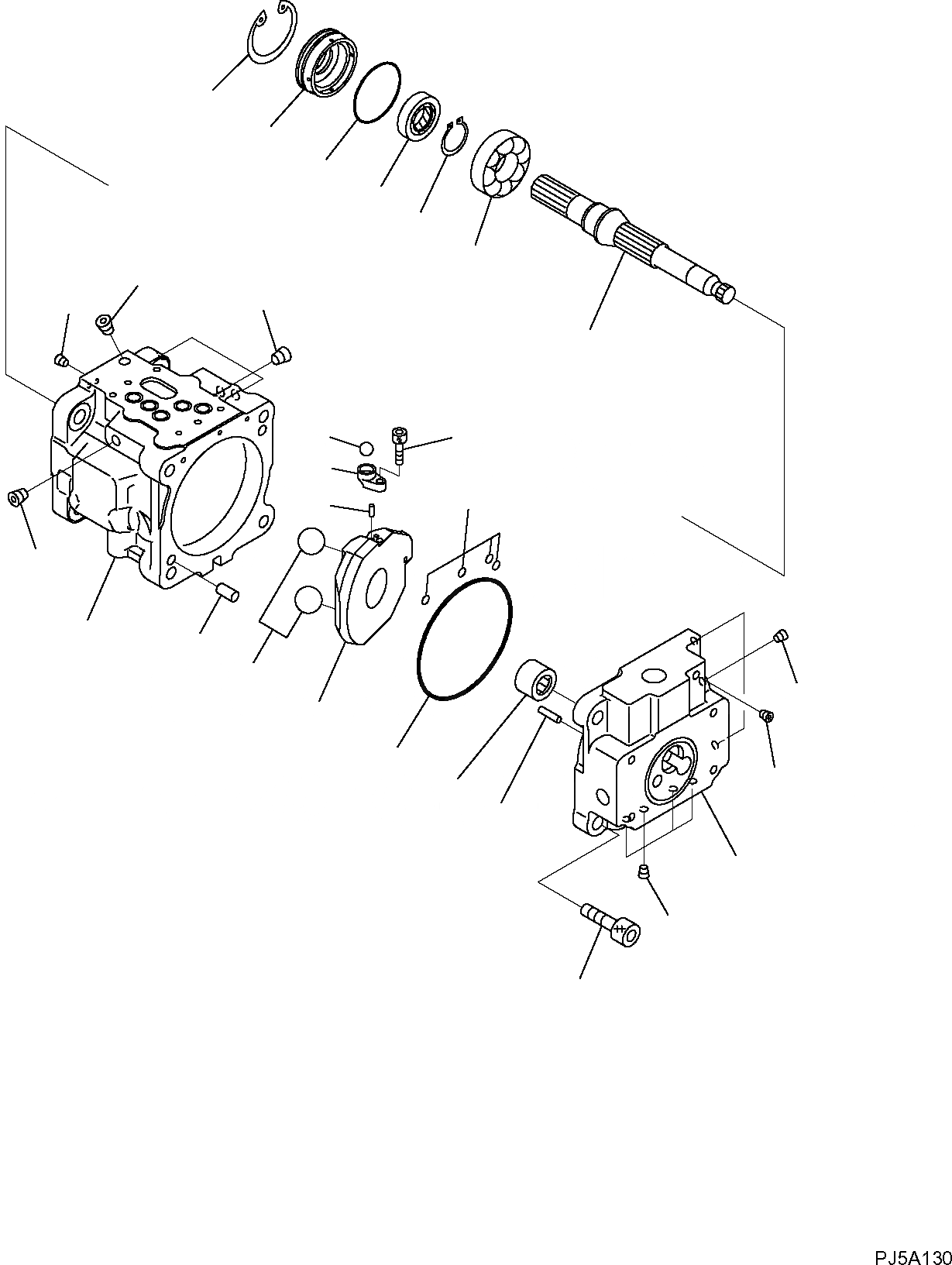 PJ5A130