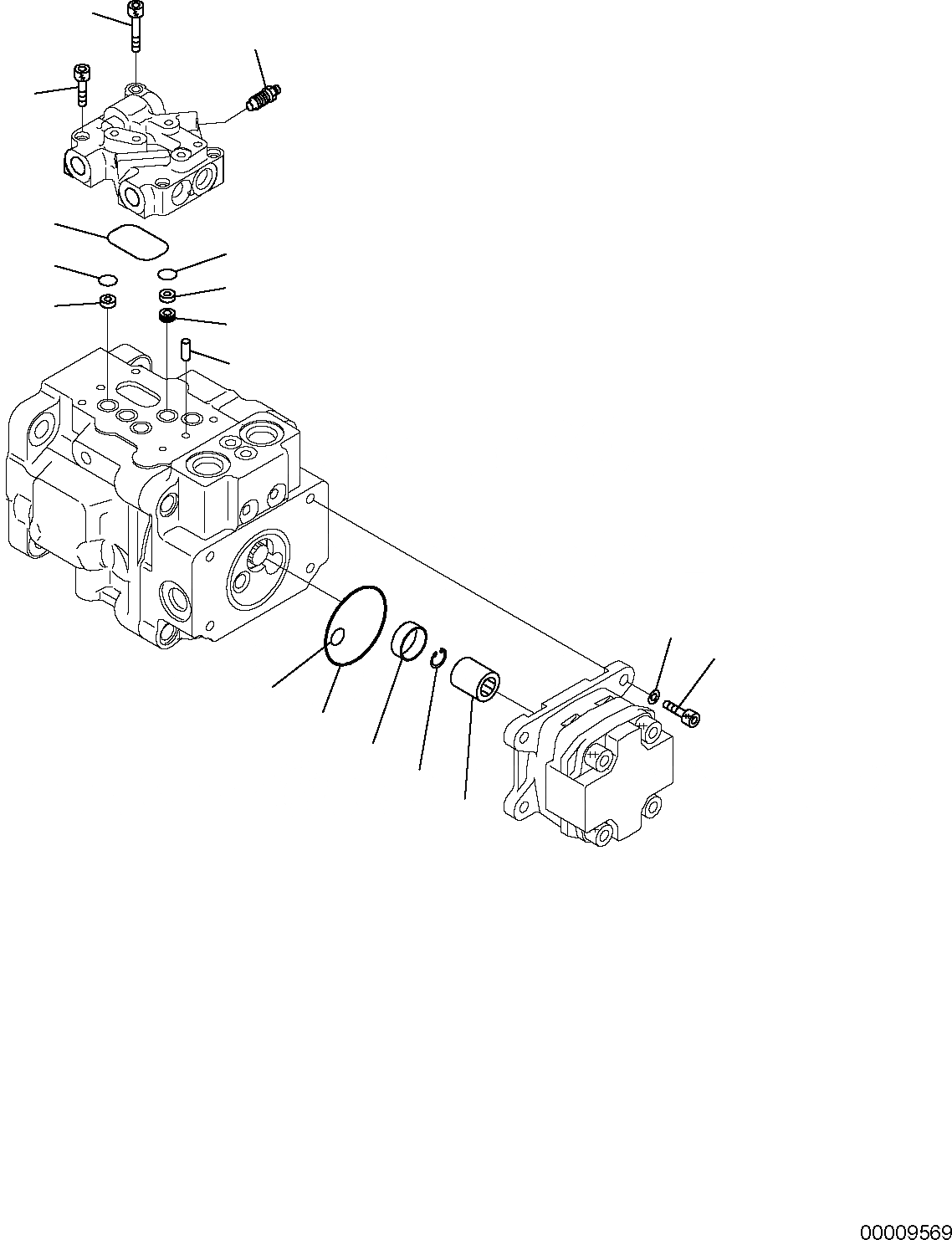 00009569