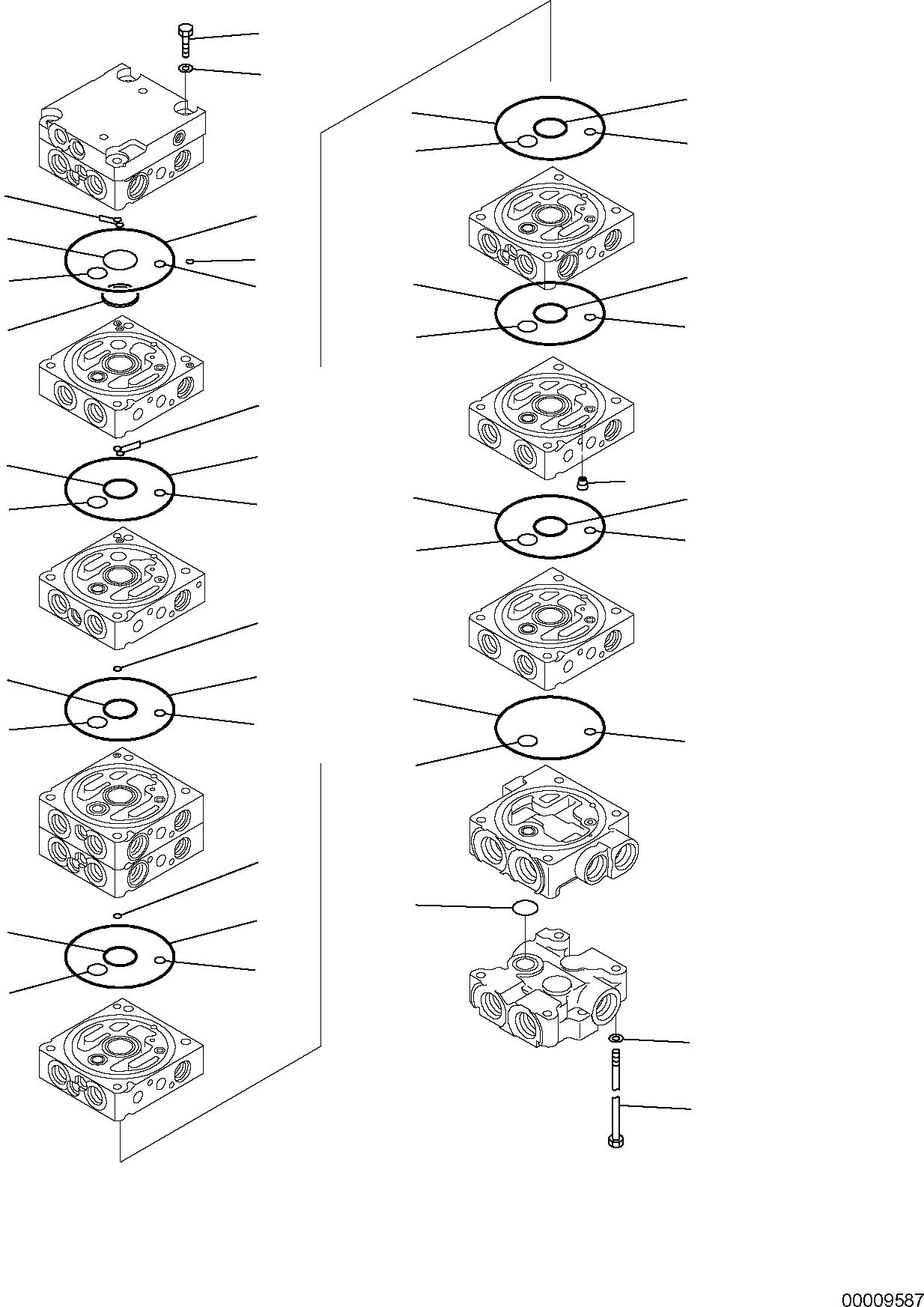 00009587