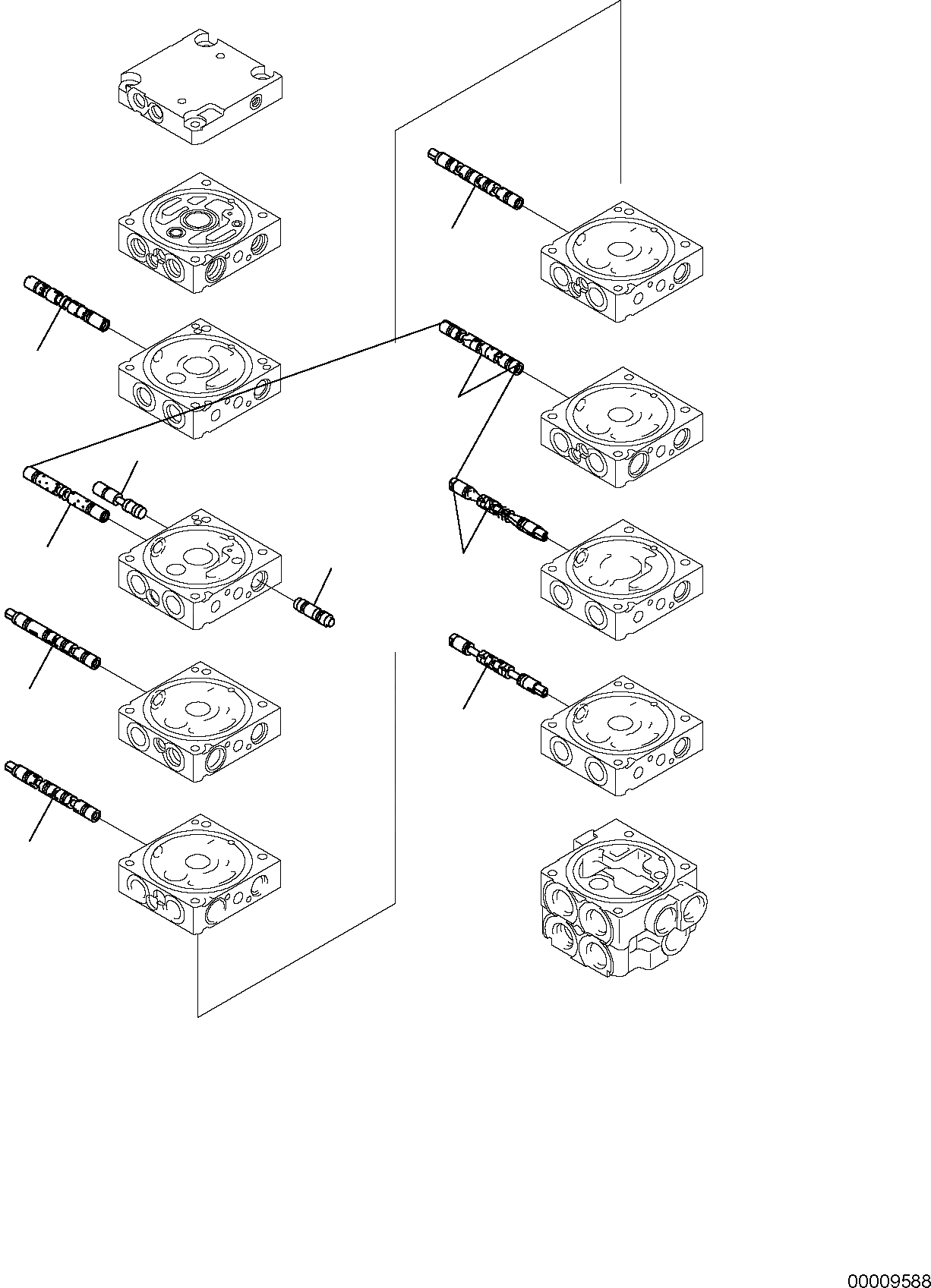 00009588