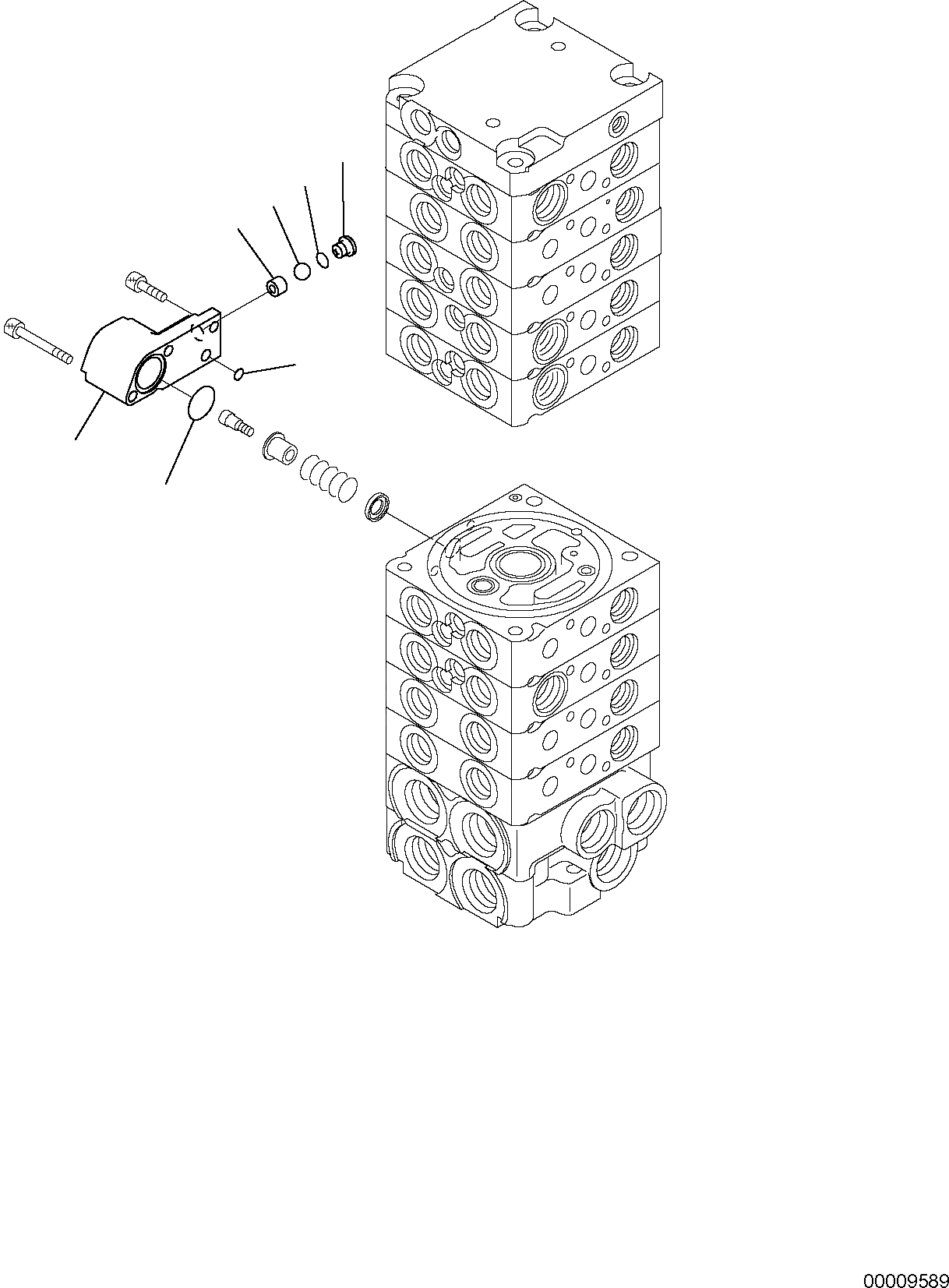 00009589