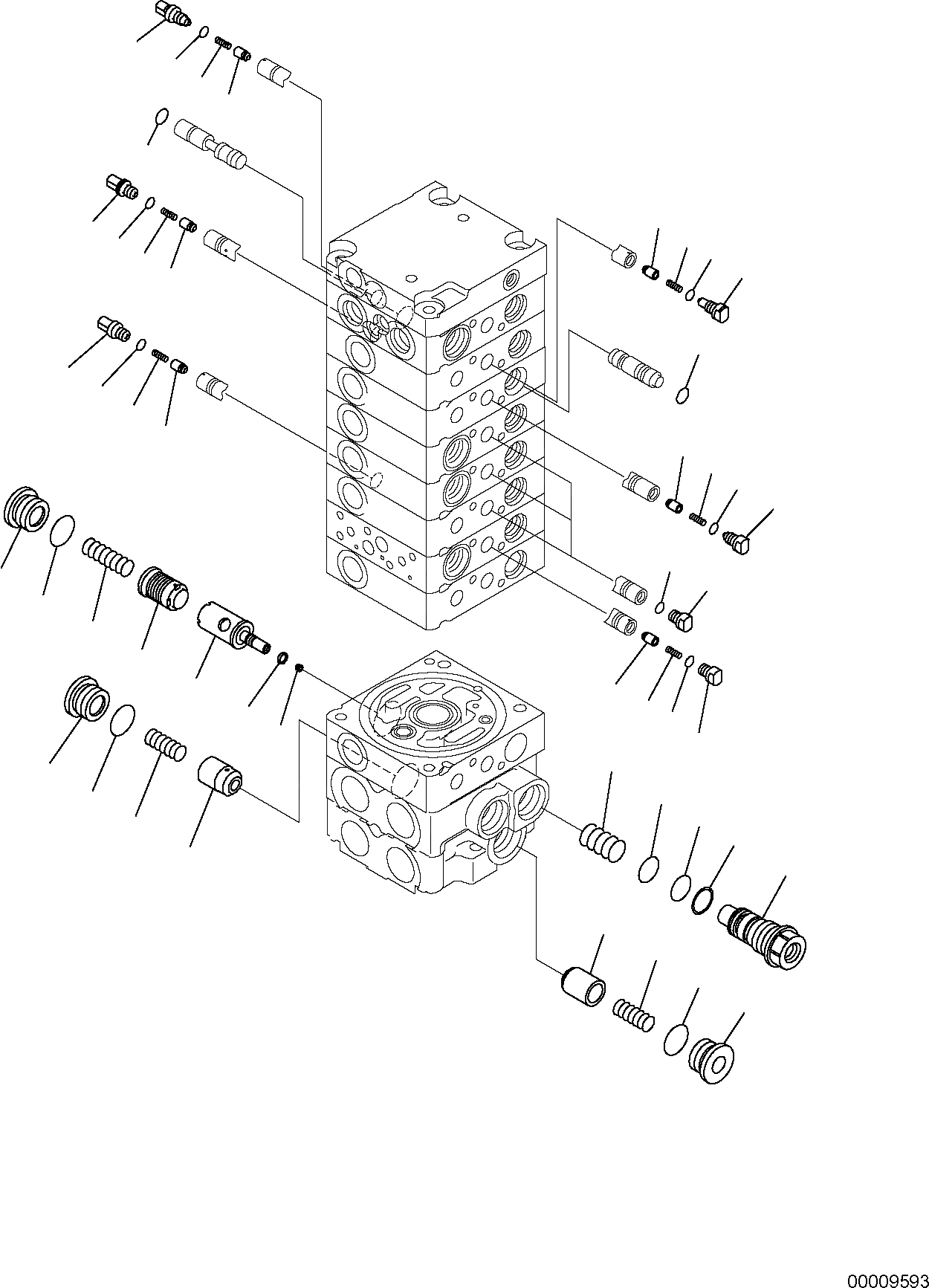 00009593