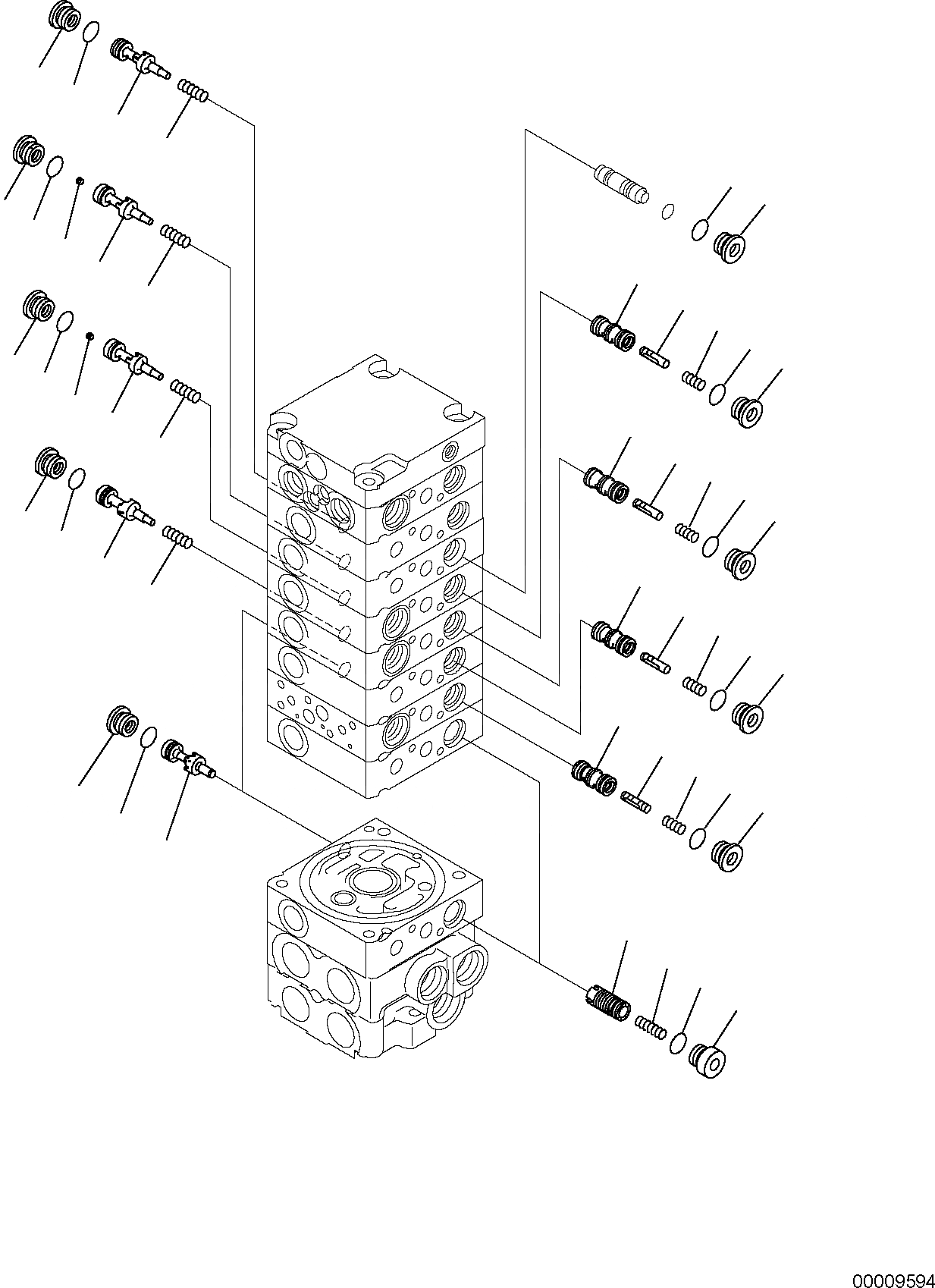 00009594