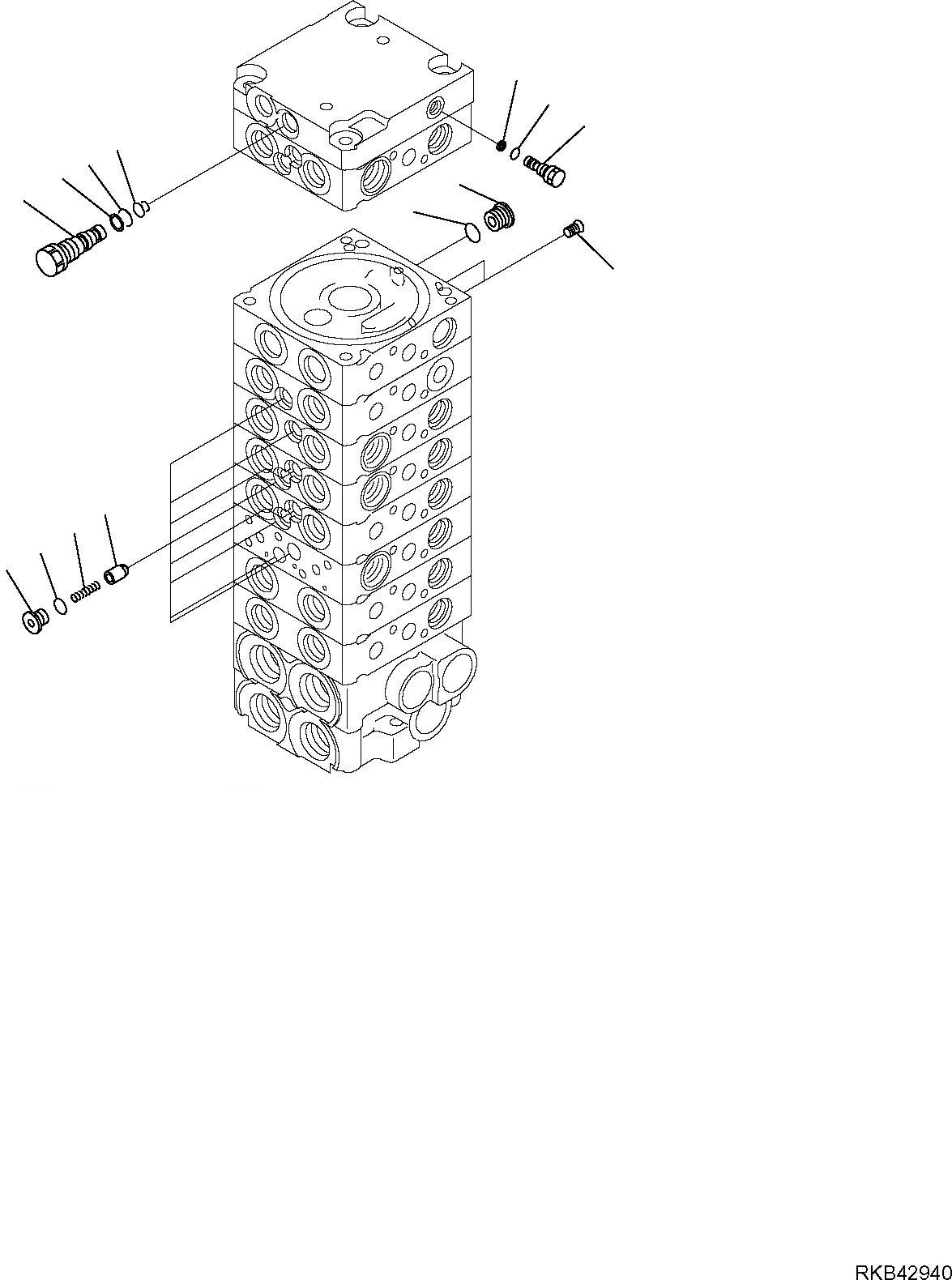 RKB42940