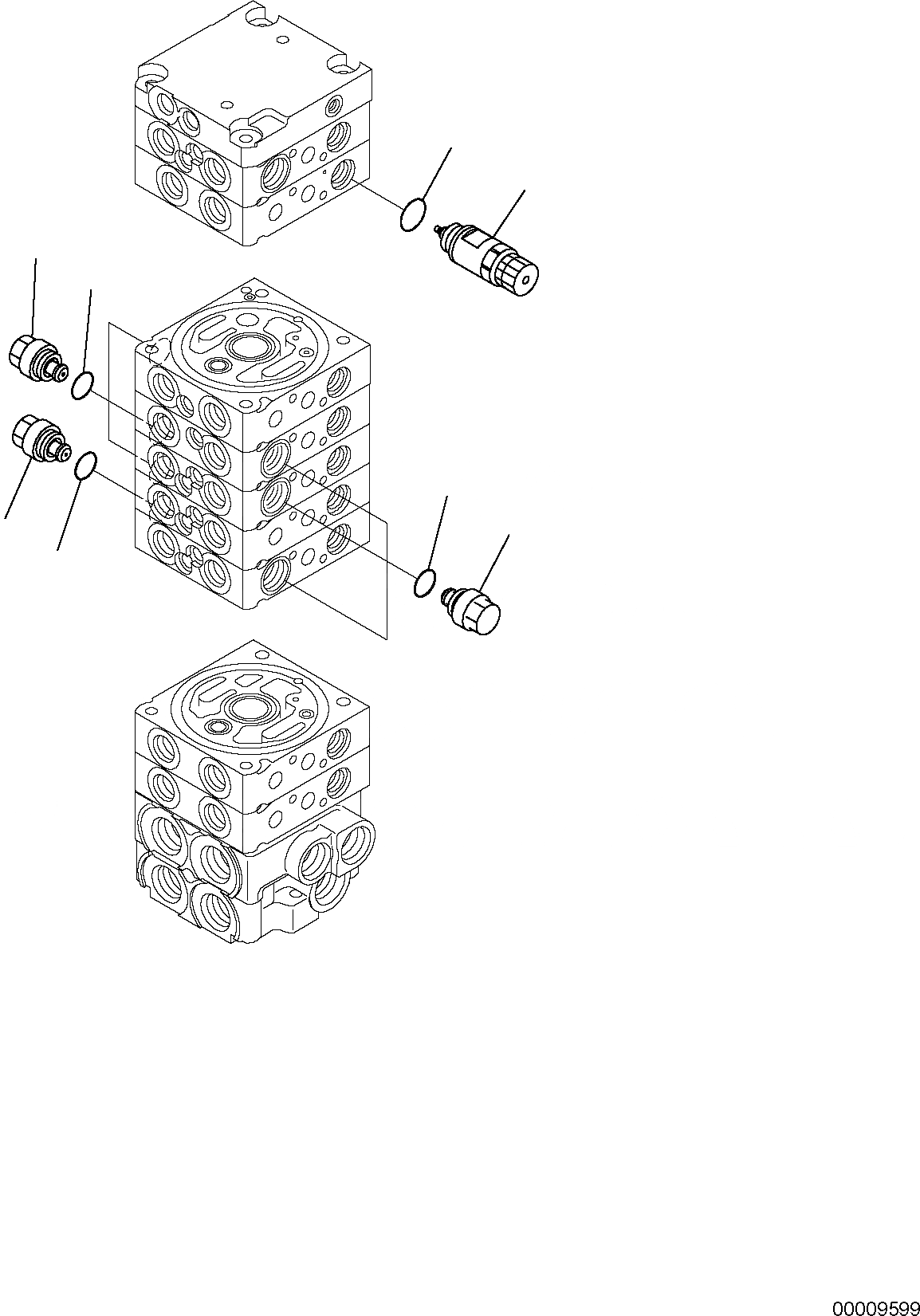 00009599