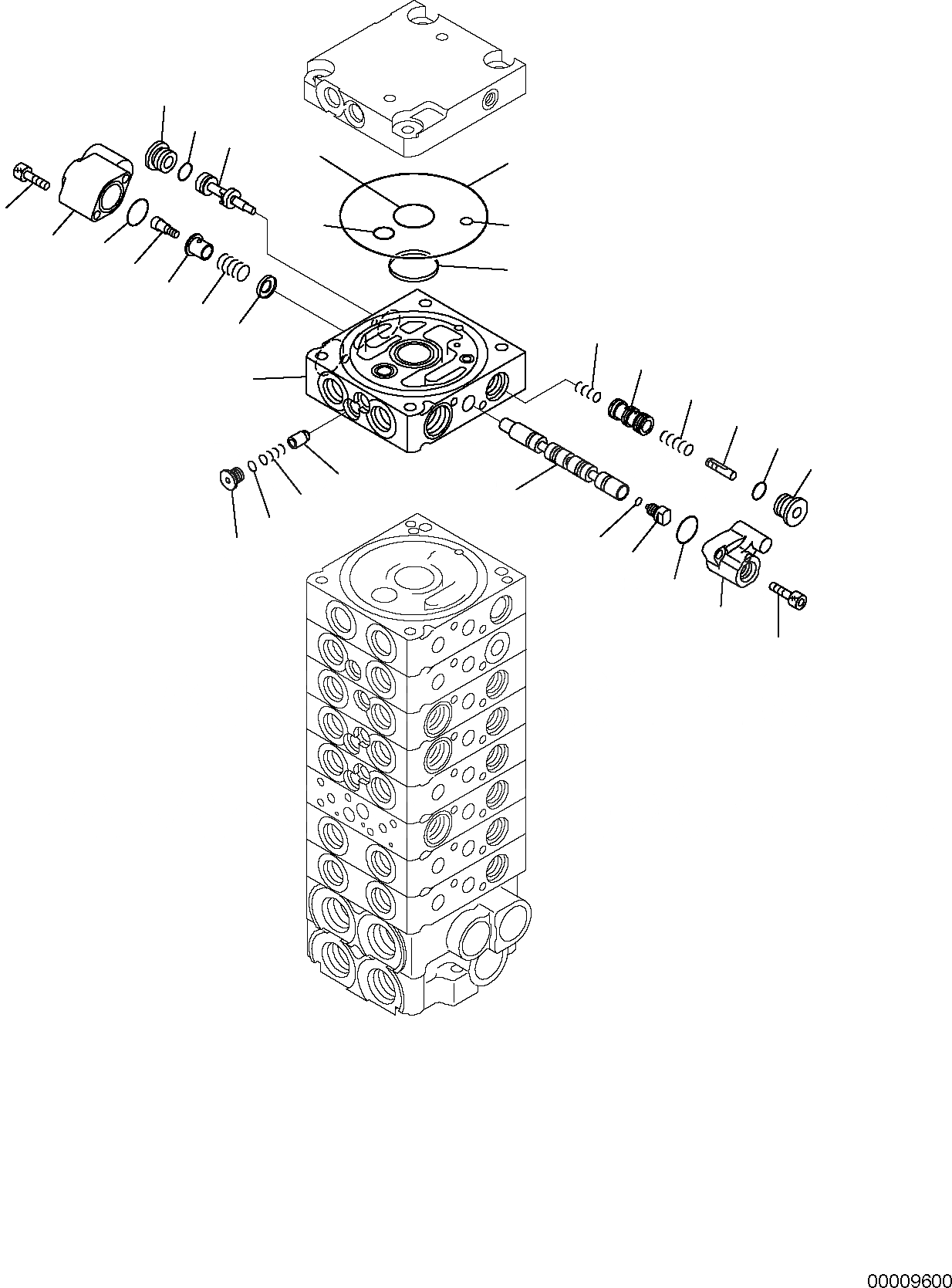 00009600