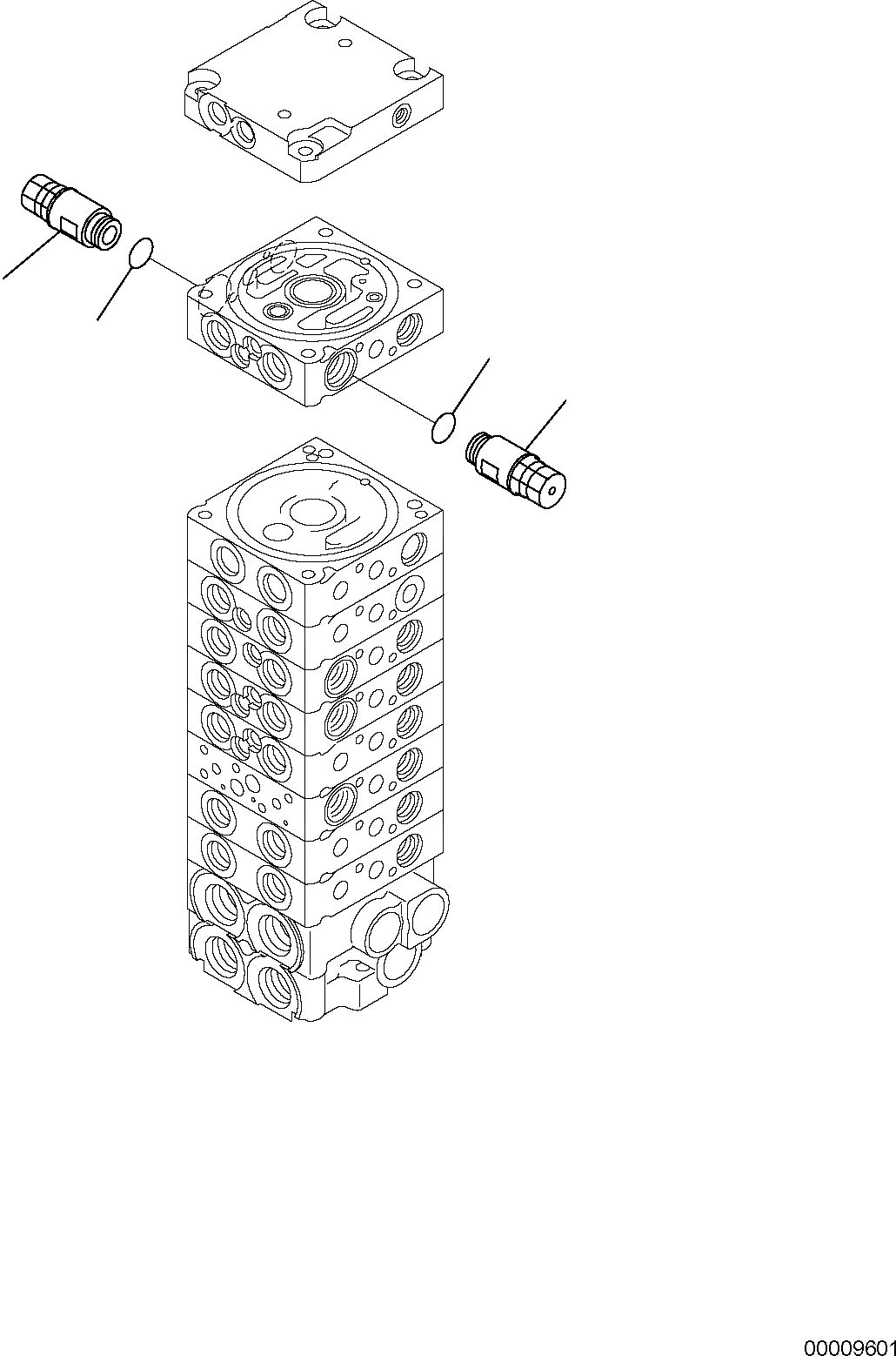 00009601