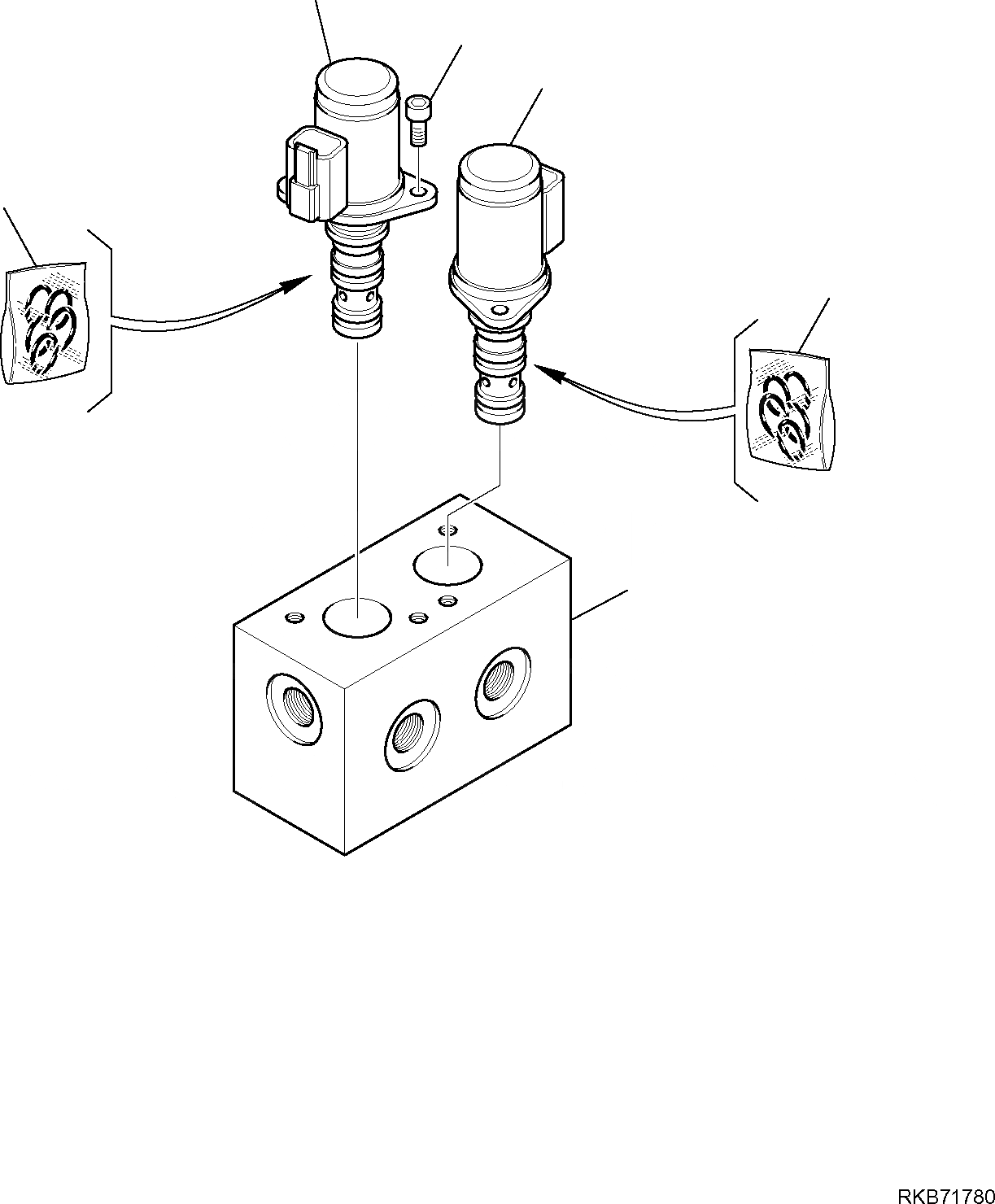 RKB71780