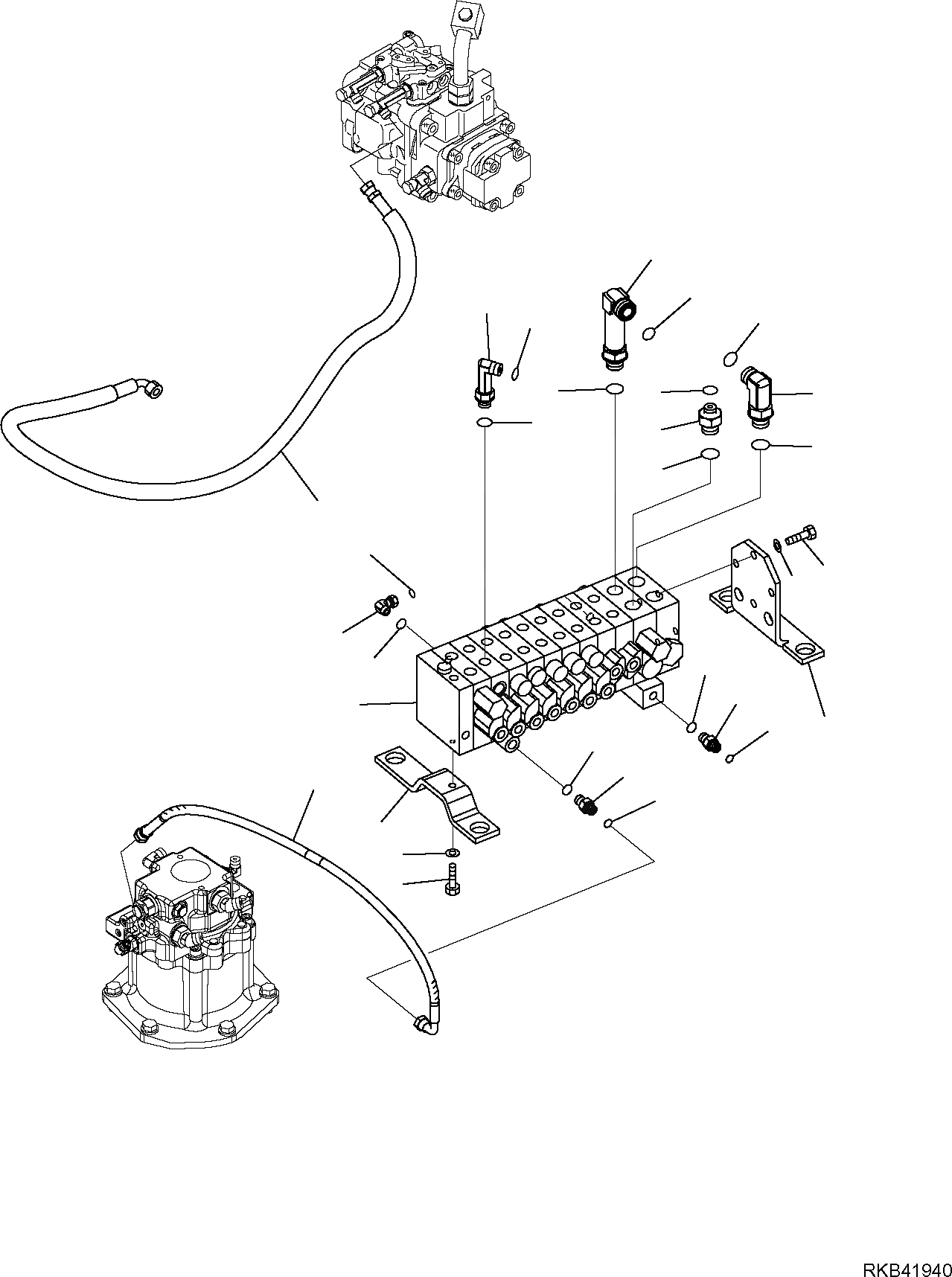 RKB41940