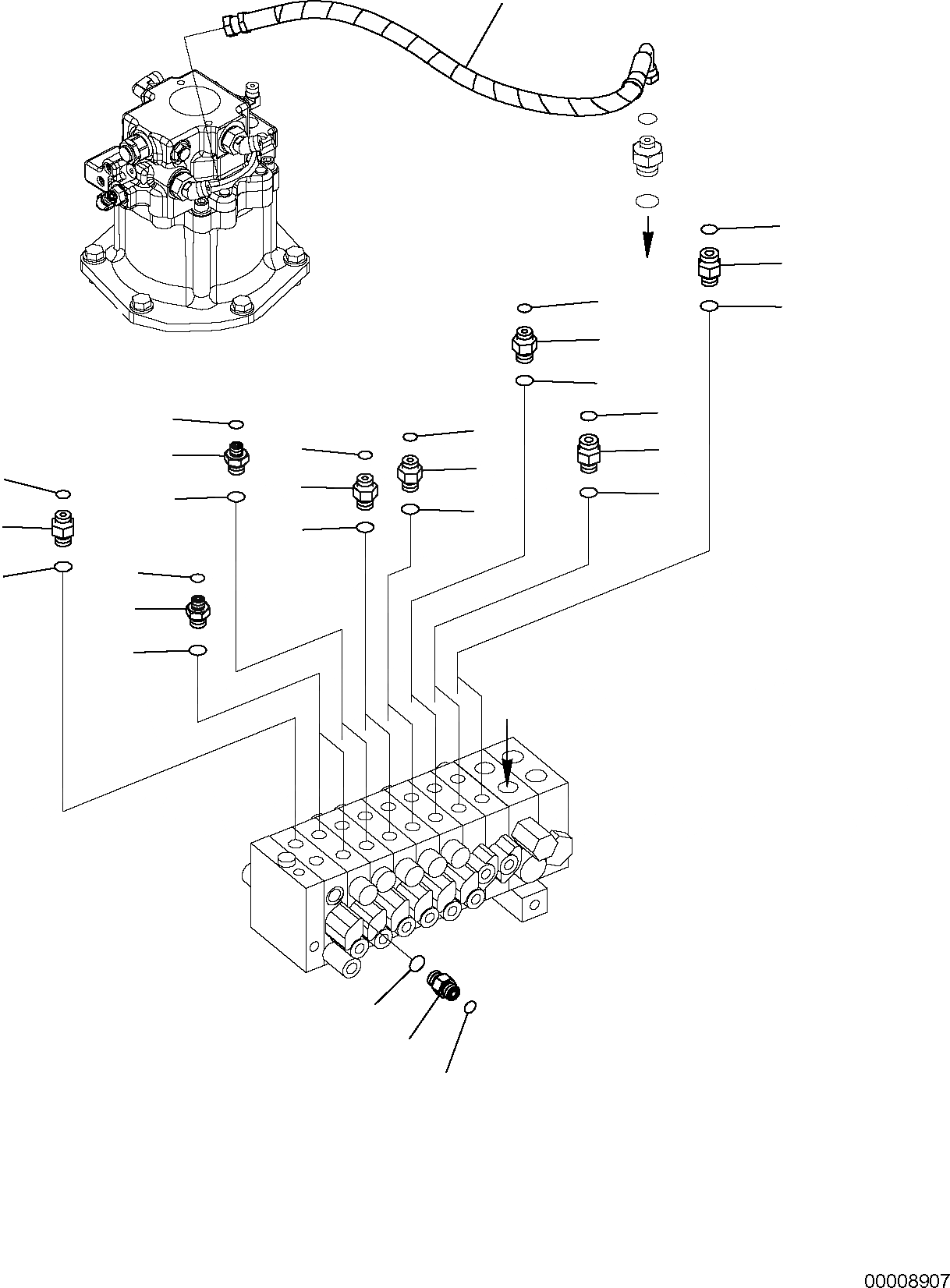 00008907