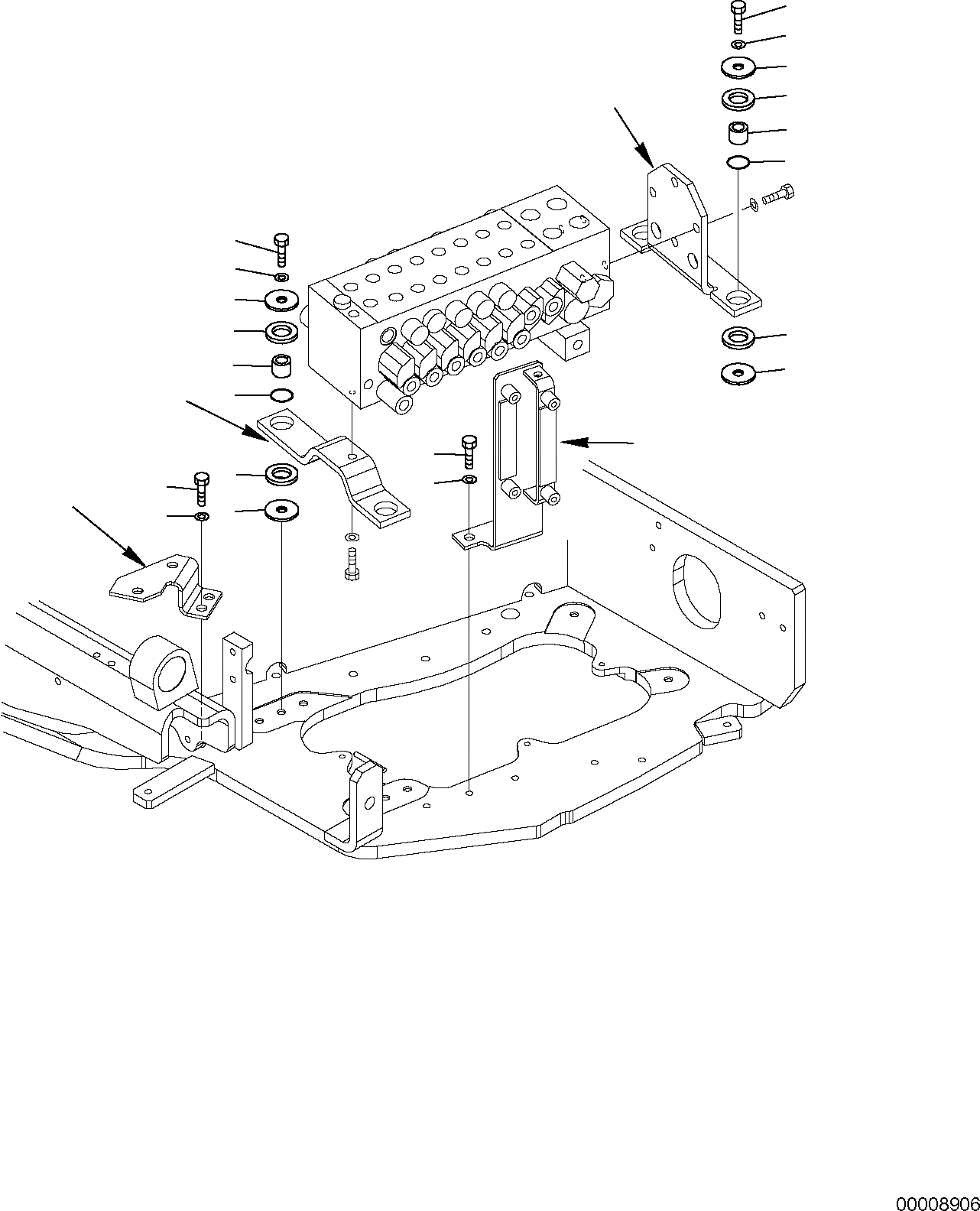 00008906