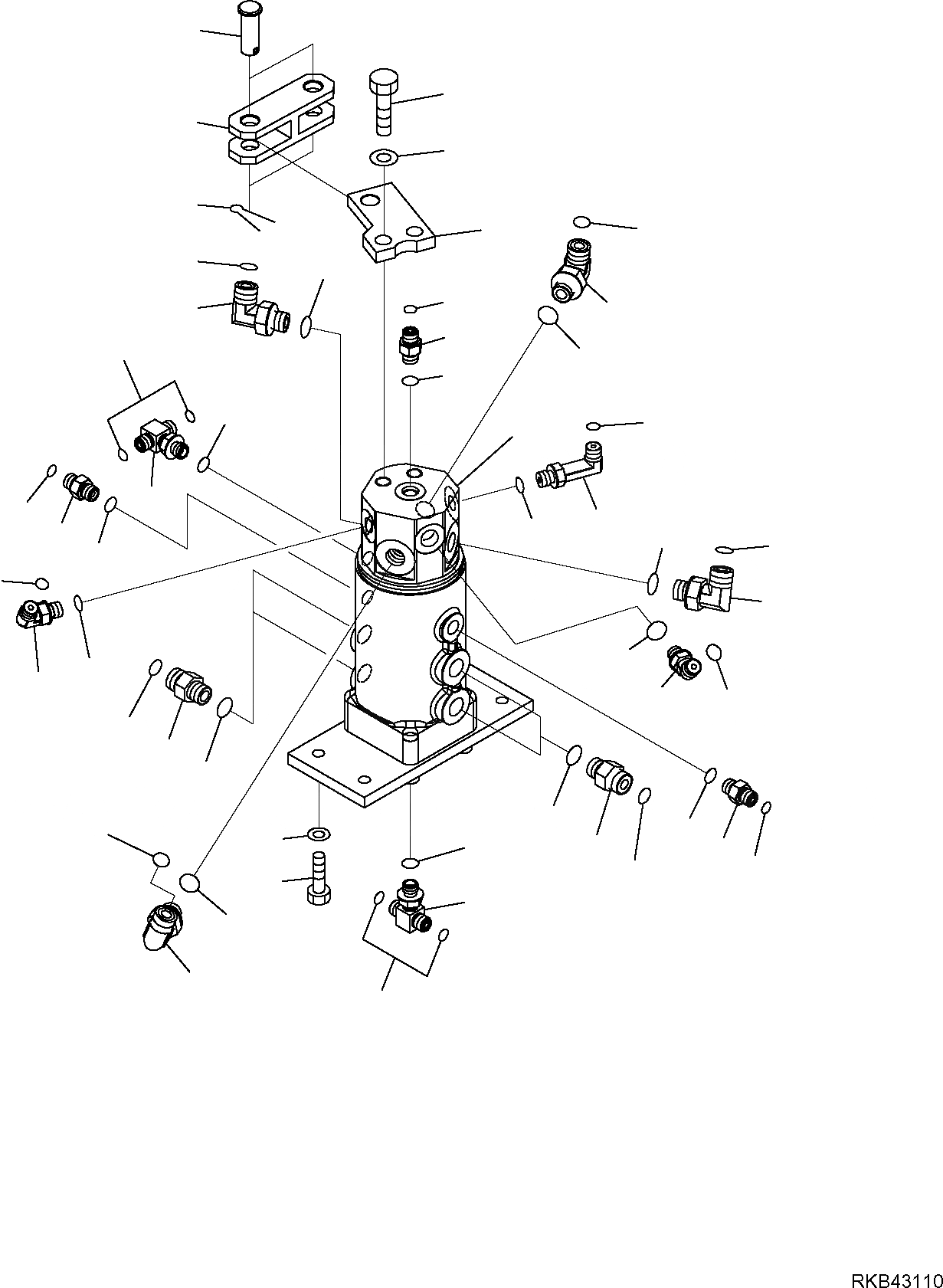 RKB43110