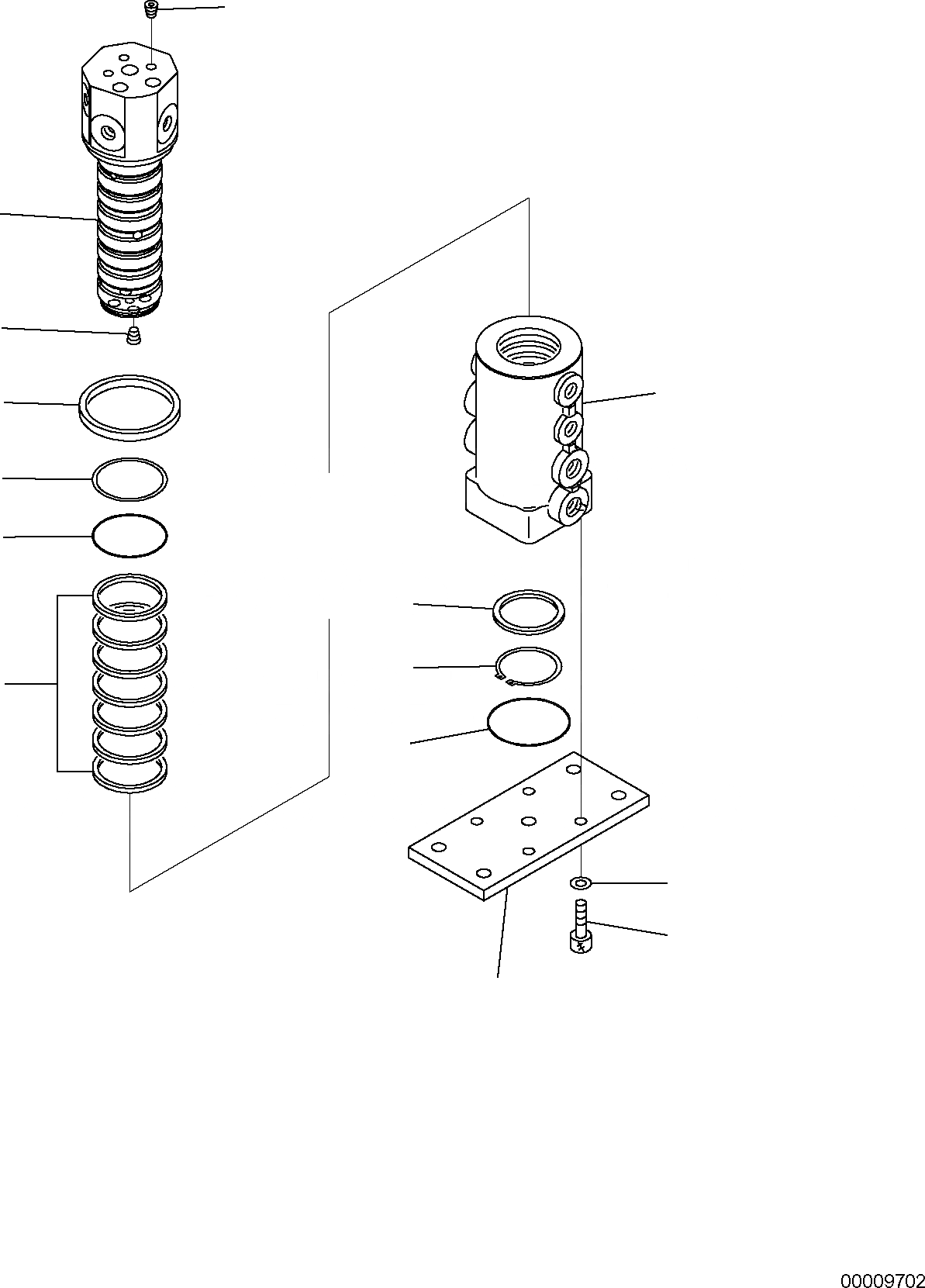 00009702