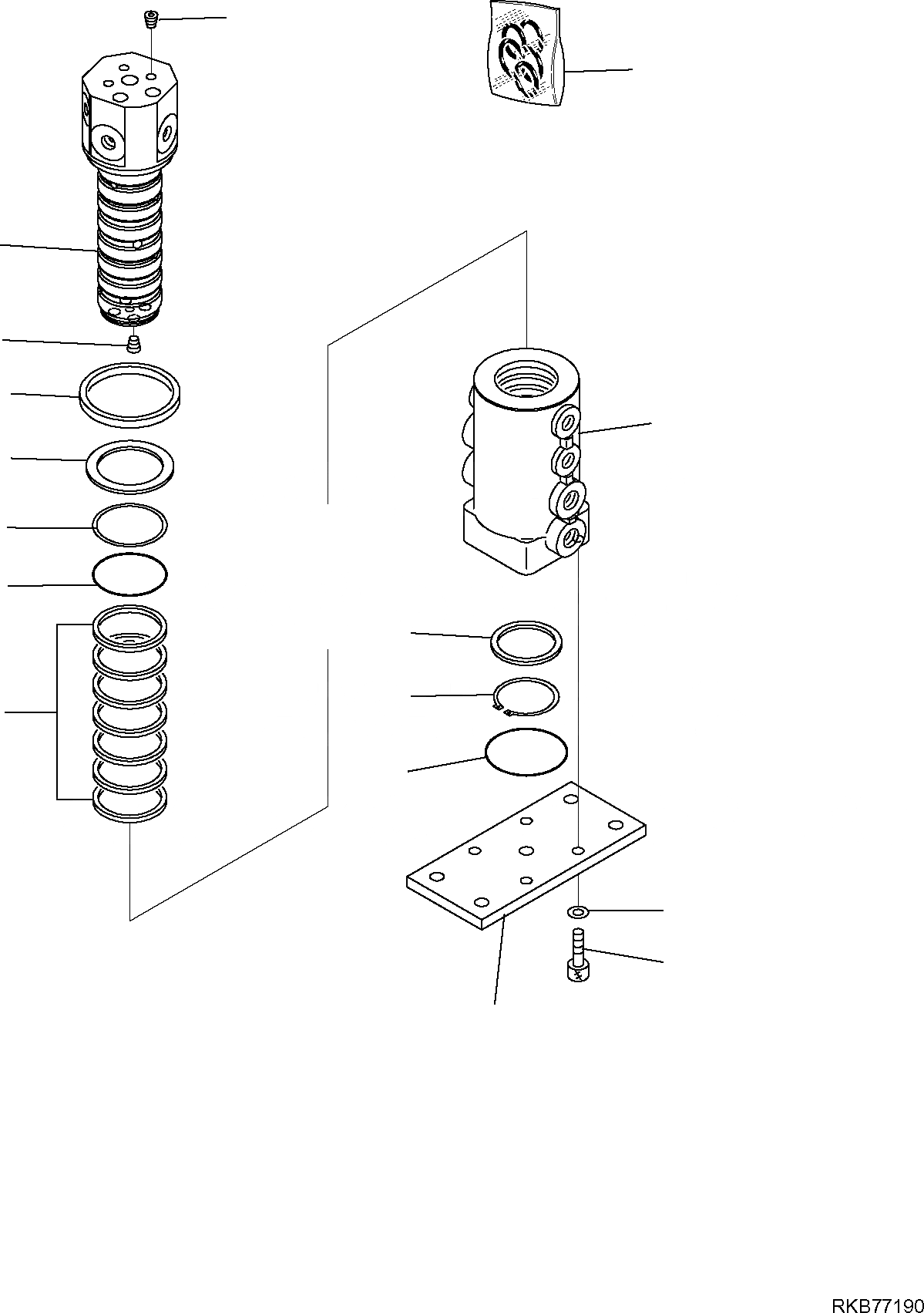 RKB77190