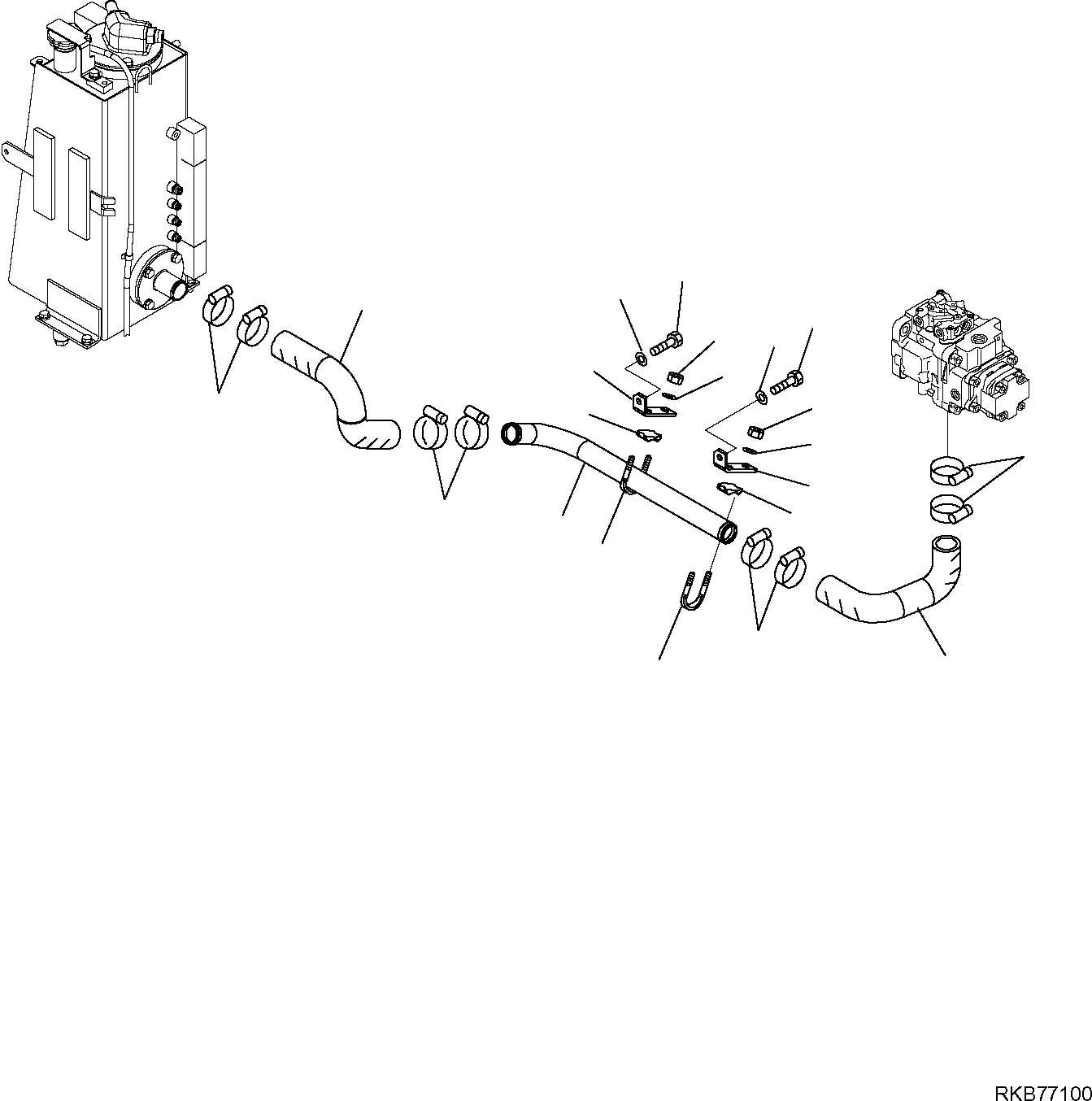 RKB77100