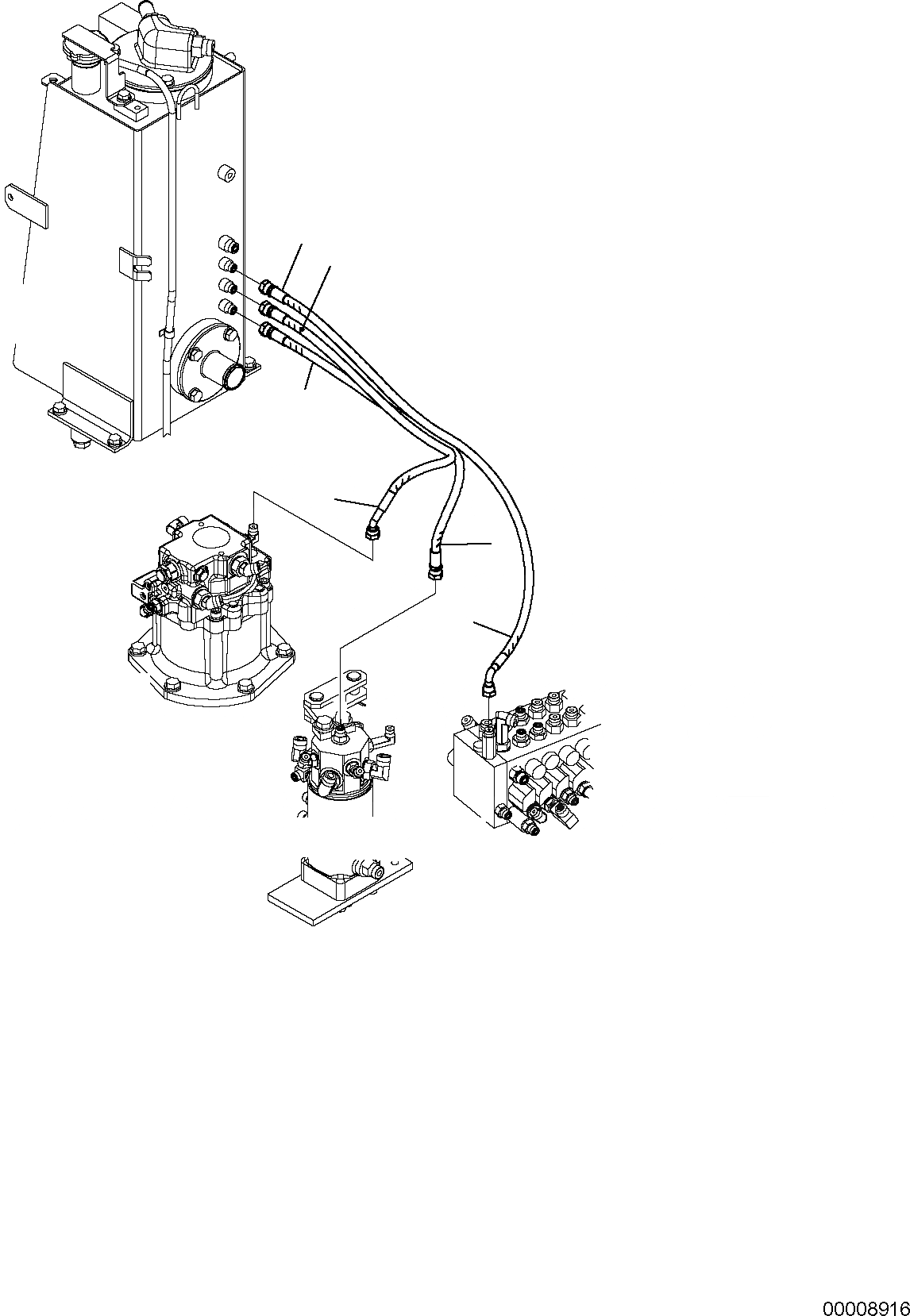 00008916