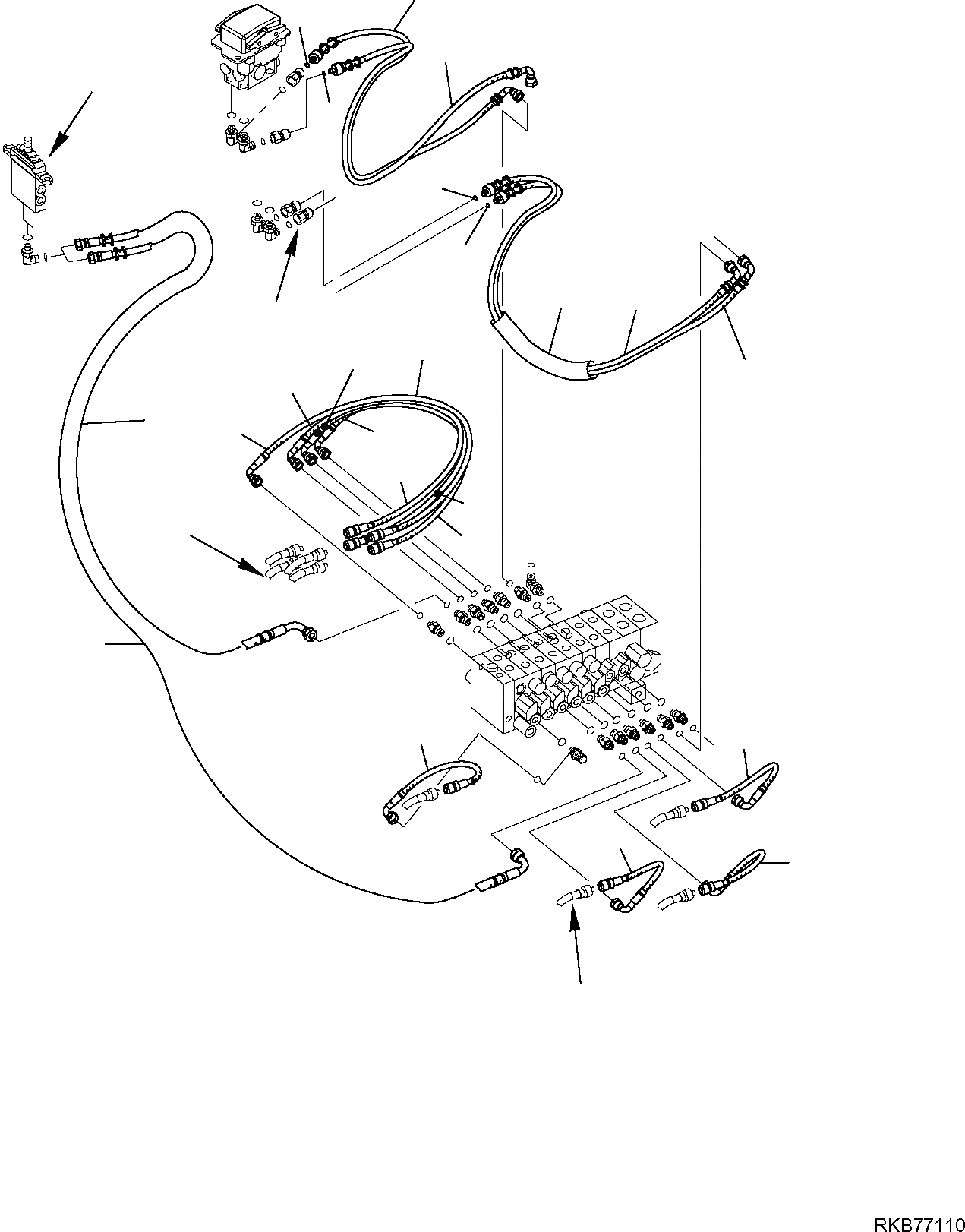 RKB77110