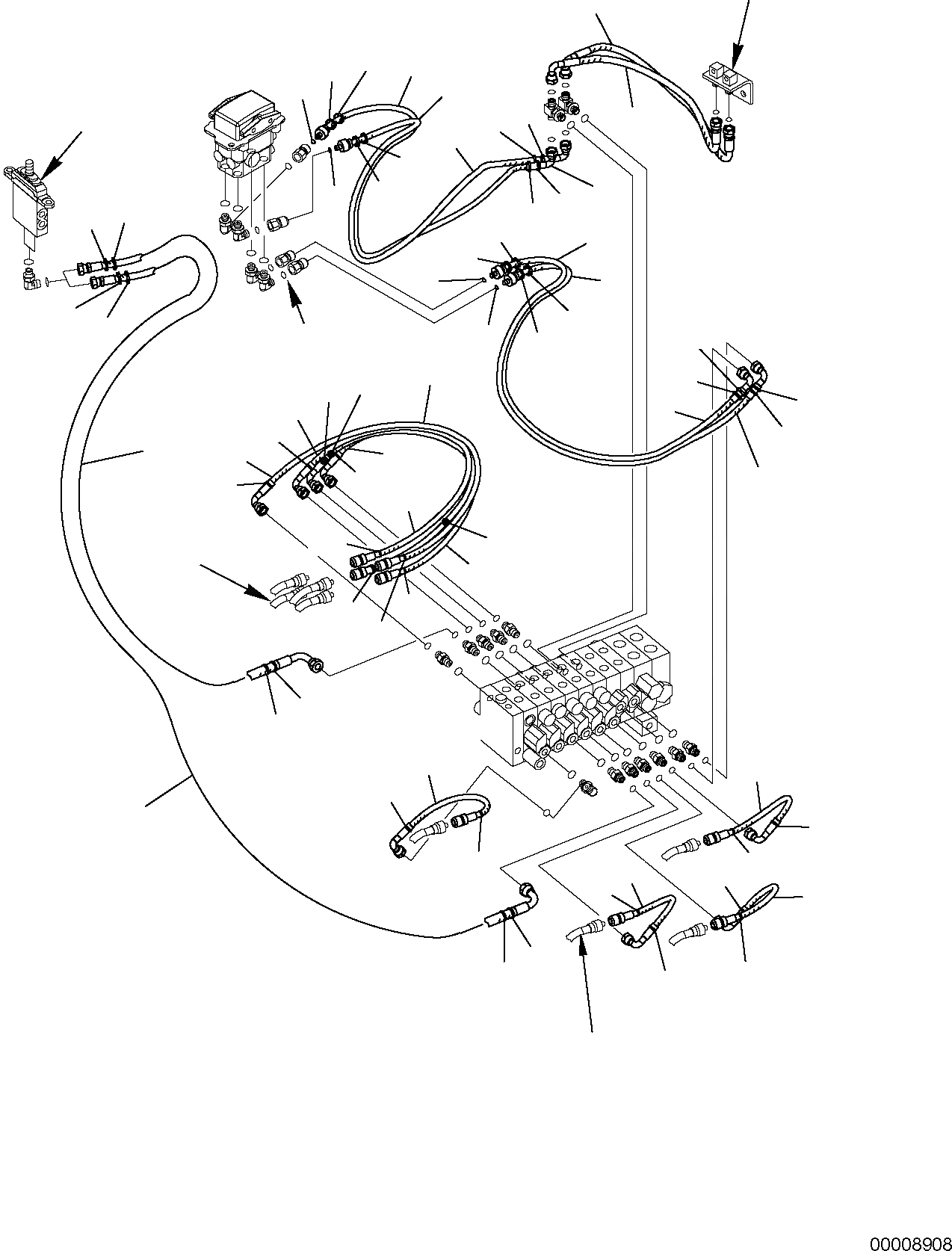 00008908