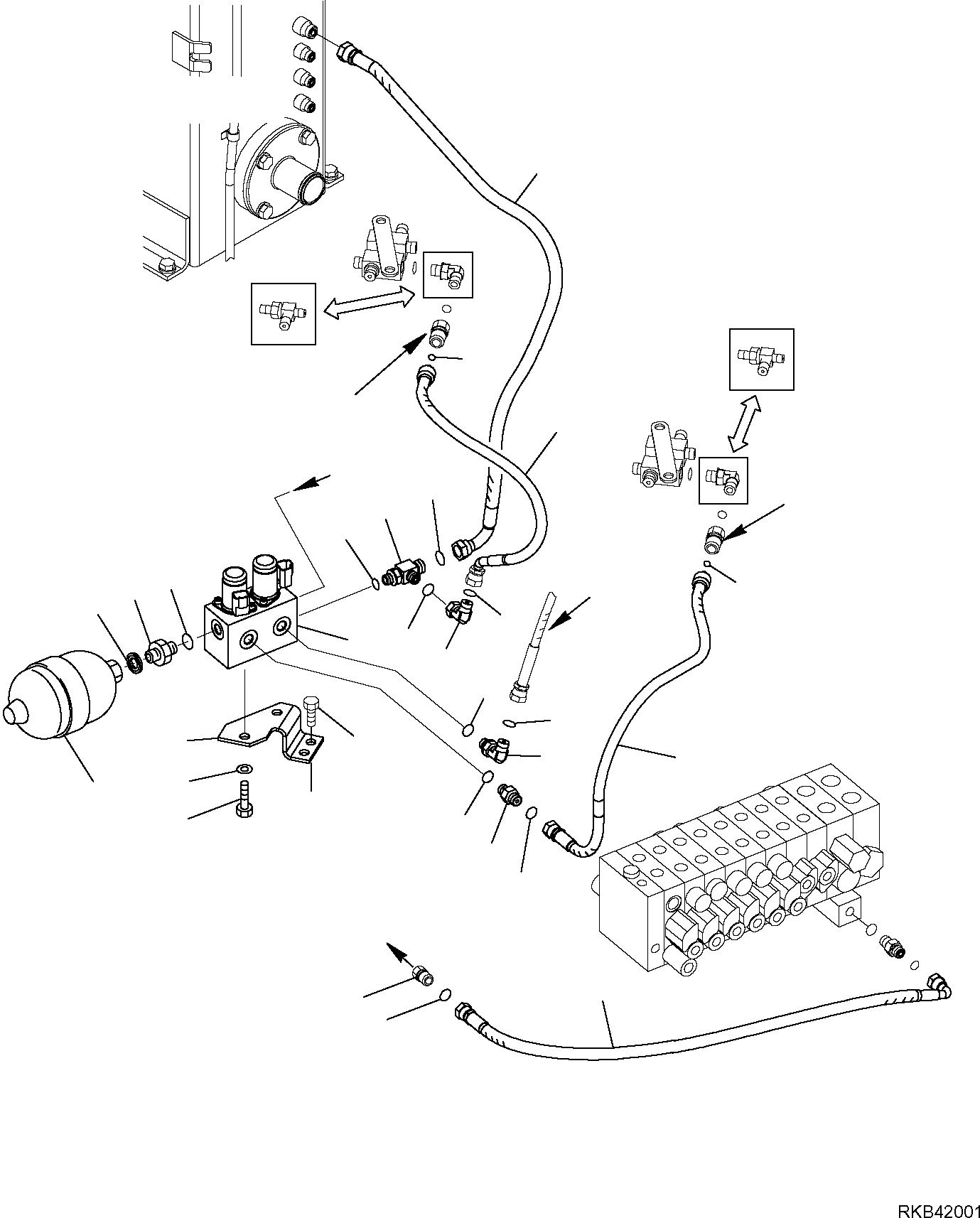 RKB42001